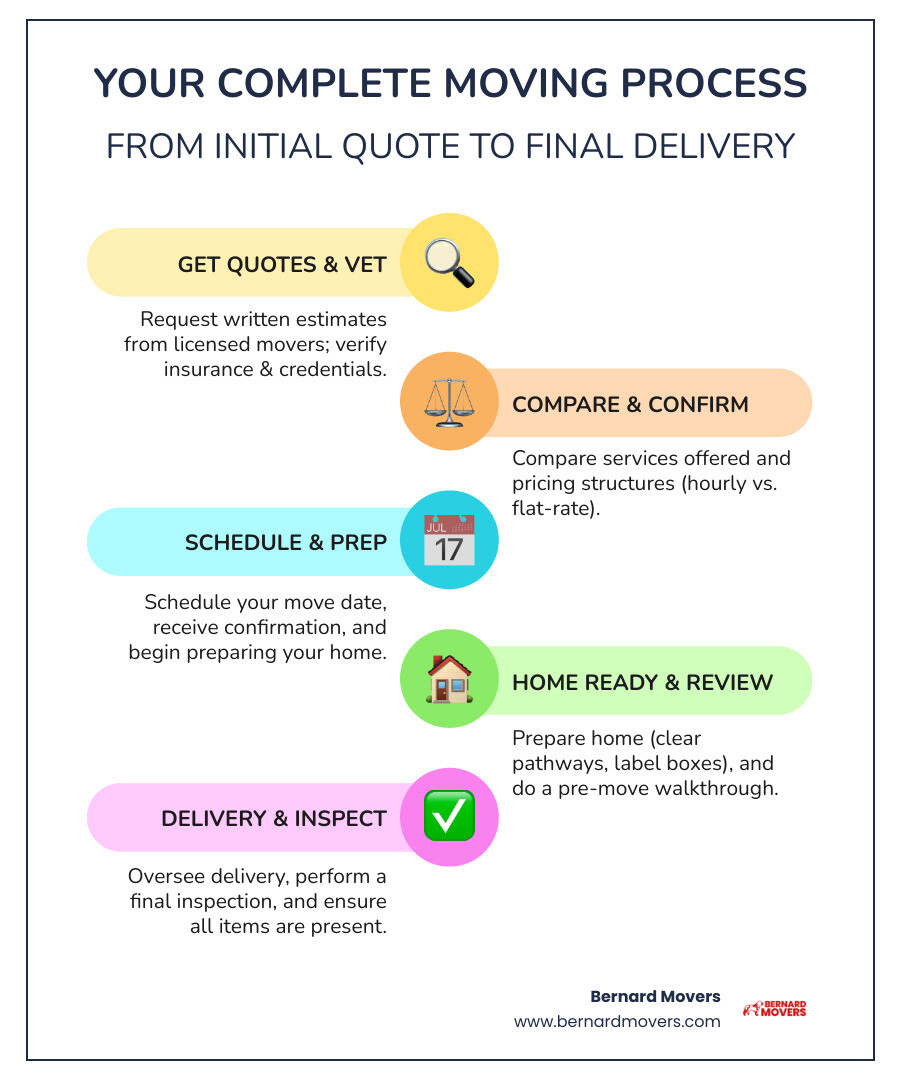 YOUR COMPLETE MOVING PROCESS

FROM INITIAL QUOTE TO FINAL DELIVERY

GET QUOTES & VET

Request written estimates from licensed movers; verify insurance & credentials.

COMPARE & CONFIRM

Compare services offered and pricing structures (hourly vs. flat-rate).

SCHEDULE & PREP

JUL 17

Schedule your move date, receive confirmation, and begin preparing your home.

HOME READY & REVIEW

Prepare home (clear pathways, label boxes), and do a pre-move walkthrough.

DELIVERY & INSPECT

Oversee delivery, perform a final inspection, and ensure all items are present.

Bernard Movers
www.bernardmovers.com

BERNARD MOVERS