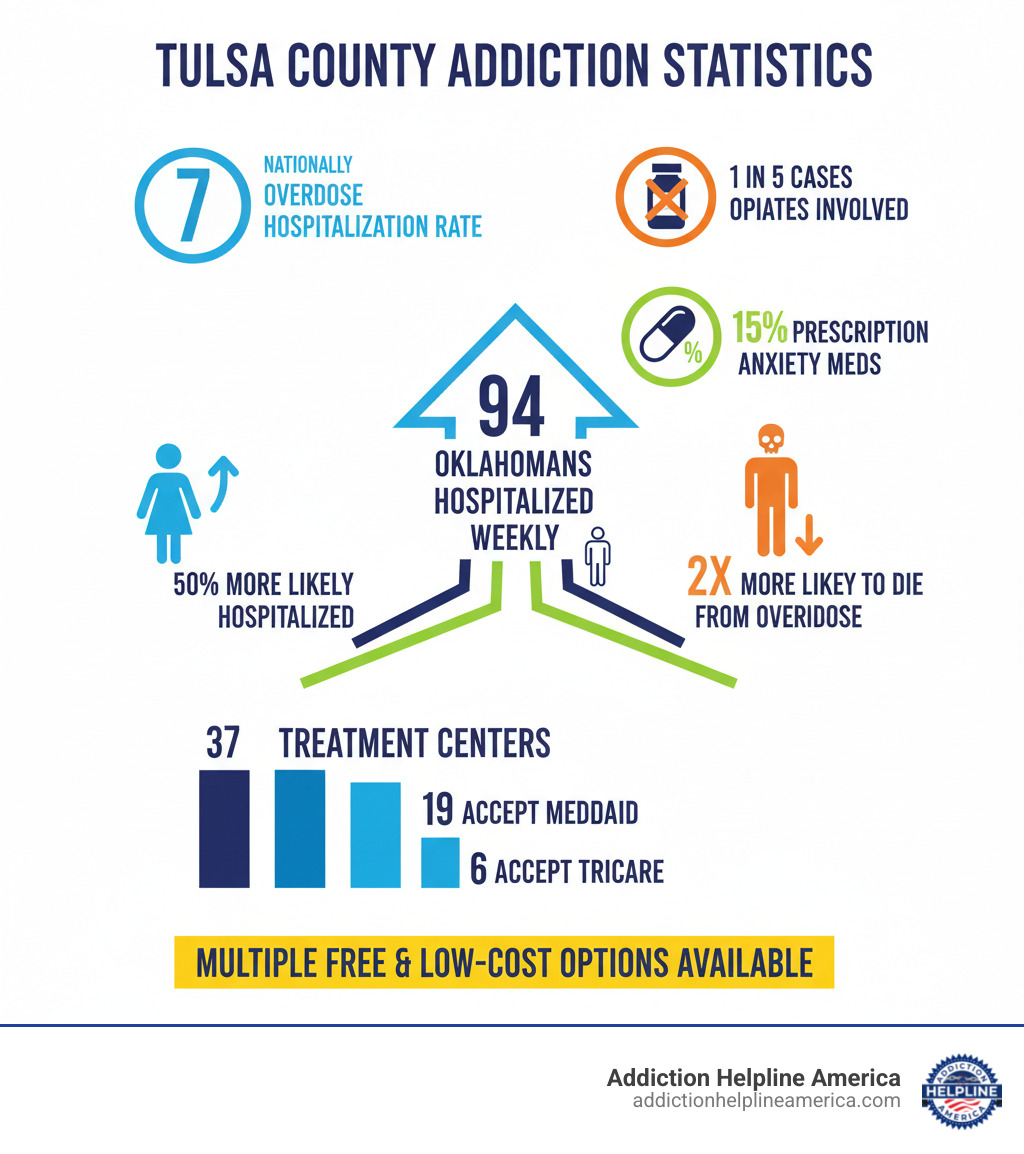 TULSA COUNTY ADDICTION STATISTICS

7

NATIONALLY
OVERDOSE
HOSPITALIZATION RATE

1 IN 5 CASES
OPIATES INVOLVED

%

15% PRESCRIPTION
ANXIETY MEDS

94
OKLAHOMANS
HOSPITALIZED
WEEKLY

50% MORE LIKELY
HOSPITALIZED

2X MORE LIKEY TO DIE
FROM OVERIDOSE

37 TREATMENT CENTERS

19 ACCEPT MEDDAID

6 ACCEPT TRICARE

MULTIPLE FREE & LOW-COST OPTIONS AVAILABLE

Addiction Helpline America
addictionhelplineamerica.com

ADDICTION
HELPLINE
AMERICA