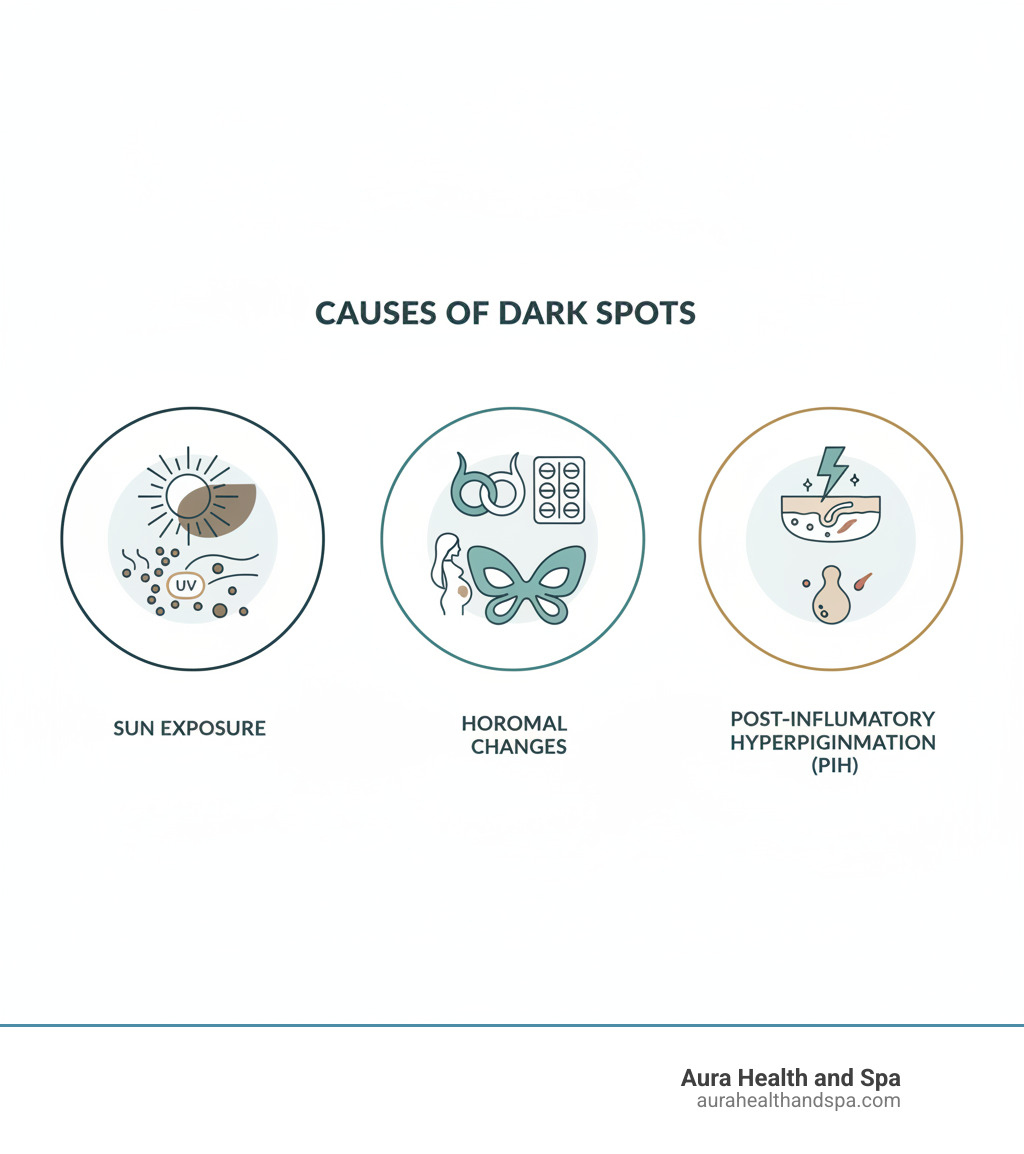 CAUSES OF DARK SPOTS

UV

SUN EXPOSURE

HOROMAL CHANGES

POST-INFLUMATORY HYPERPIGINMATION (PIH)

Aura Health and Spa
aurahealthandspa.com