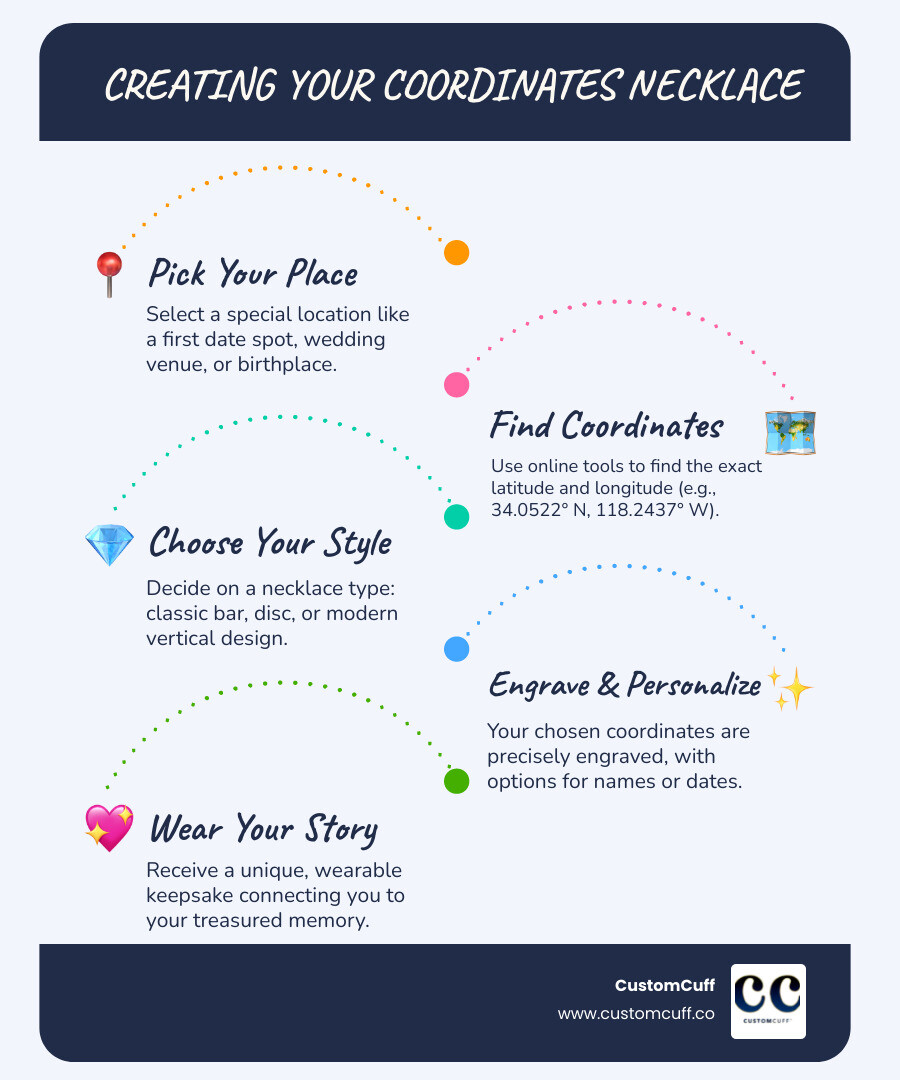 CREATING YOUR COORDINATES NECKLACE

Pick Your Place

Select a special location like a first date spot, wedding venue, or birthplace.

Find Coordinates

Use online tools to find the exact latitude and longitude (e.g., 34.0522° N, 118.2437° W).

Choose Your Style

Decide on a necklace type: classic bar, disc, or modern vertical design.

Engrave & Personalize

Your chosen coordinates are precisely engraved, with options for names or dates.

Wear Your Story

Receive a unique, wearable keepsake connecting you to your treasured memory.

CustomCuff
www.customcuff.co

CC
CUSTOMCUFF