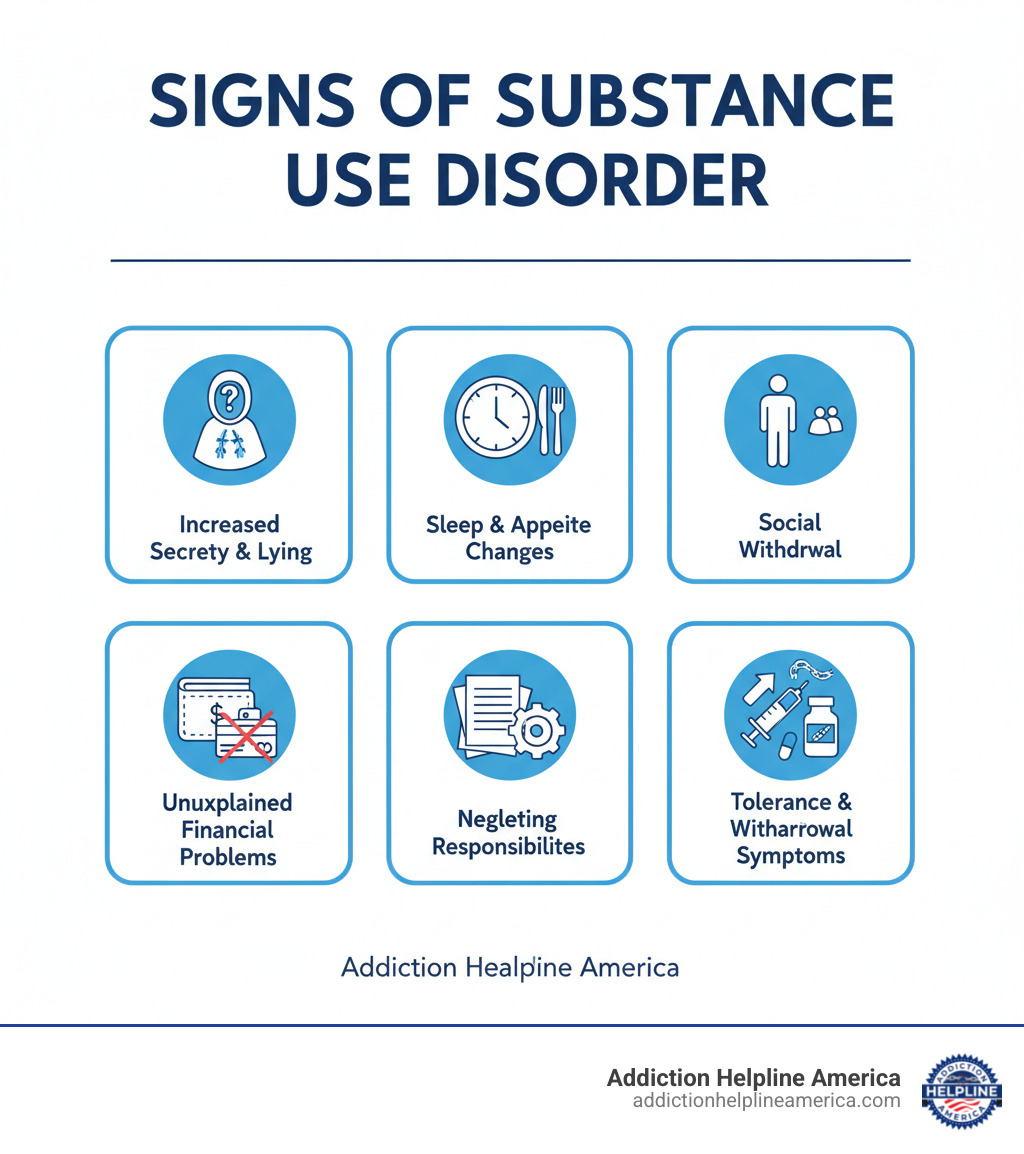 SIGNS OF SUBSTANCE USE DISORDER

Increased Secrety & Lying

Sleep & Appeite Changes

Social Withdrwal

Unuxplained Financial Problems

Negleting Responsibilites

Tolerance & Witharrowal Symptoms

Addiction Healpine America

Addiction Helpline America
addictionhelplineamerica.com

ADDICTION HELPLINE AMERICA