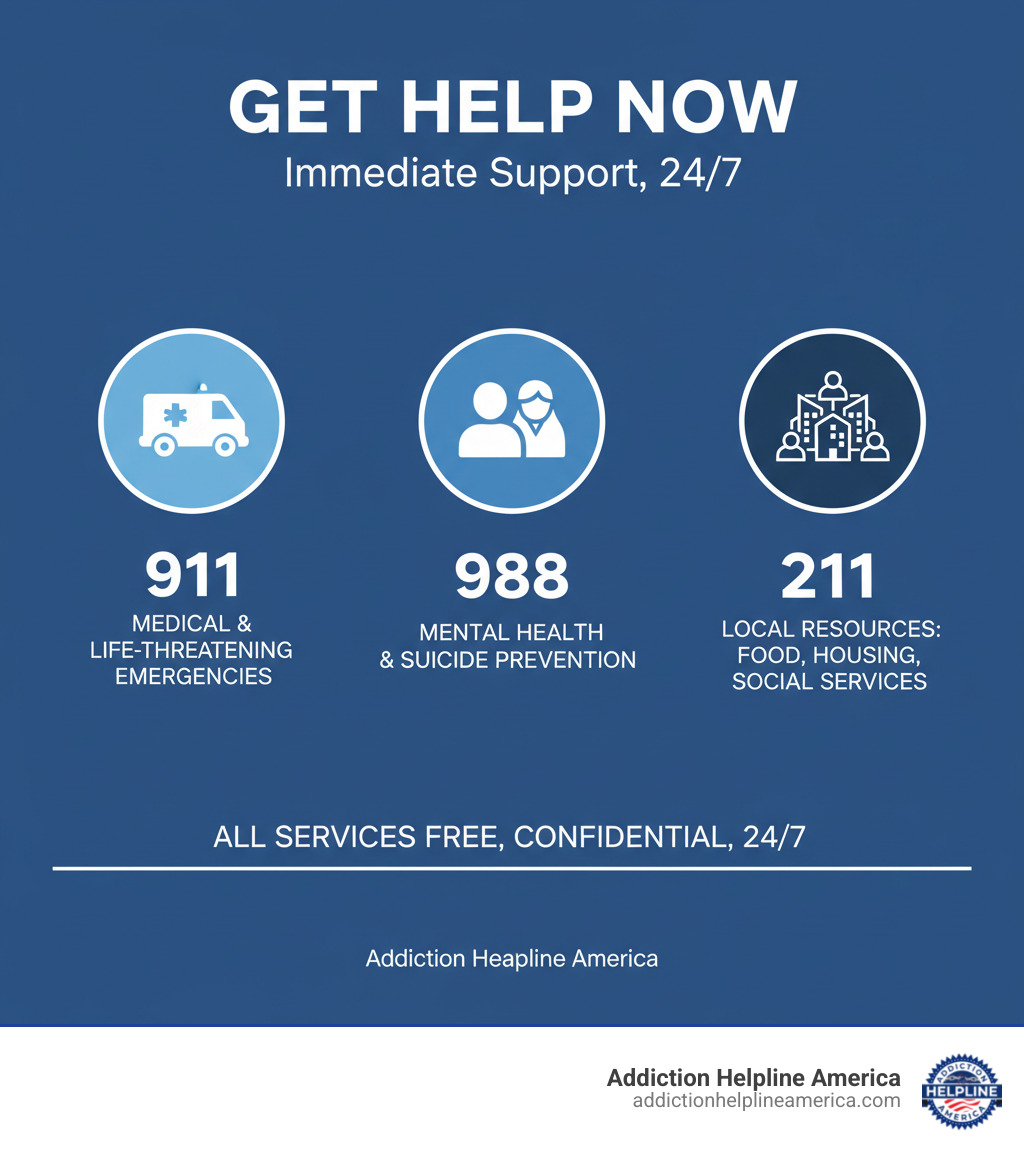 GET HELP NOW
Immediate Support, 24/7

911
MEDICAL & LIFE-THREATENING EMERGENCIES

988
MENTAL HEALTH & SUICIDE PREVENTION

211
LOCAL RESOURCES: FOOD, HOUSING, SOCIAL SERVICES

ALL SERVICES FREE, CONFIDENTIAL, 24/7

Addiction Heapline America

Addiction Helpline America
addictionhelplineamerica.com

ADDICTION HELPLINE AMERICA