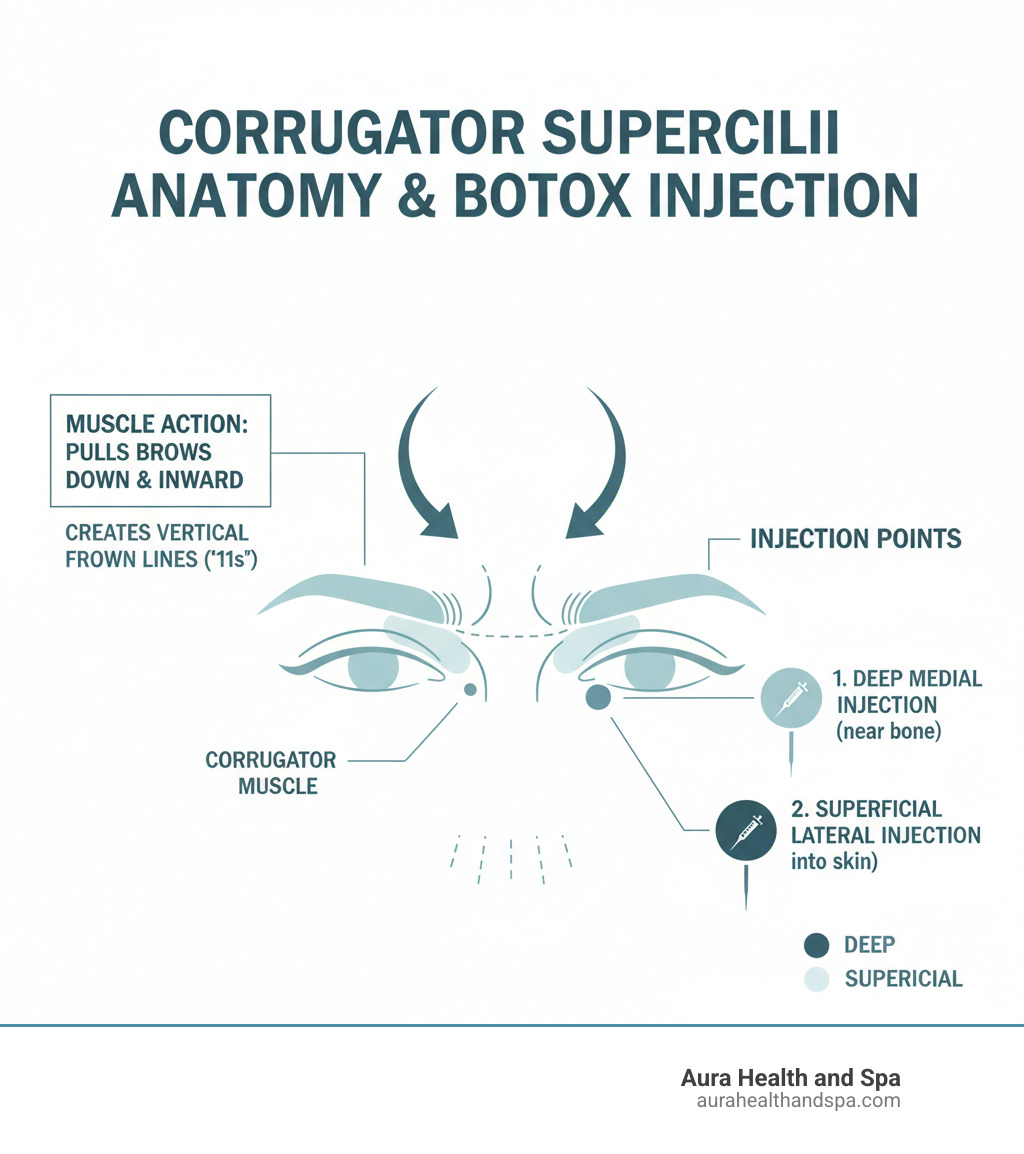 CORRUGATOR SUPERCILII
ANATOMY & BOTOX INJECTION

MUSCLE ACTION:
PULLS BROWS
DOWN & INWARD

CREATES VERTICAL
FROWN LINES ('11s")

INJECTION POINTS

CORRUGATOR
MUSCLE

1. DEEP MEDIAL
INJECTION
(near bone)

2. SUPERFICIAL
LATERAL INJECTION
into skin)

DEEP
SUPERICIAL

Aura Health and Spa
aurahealthandspa.com