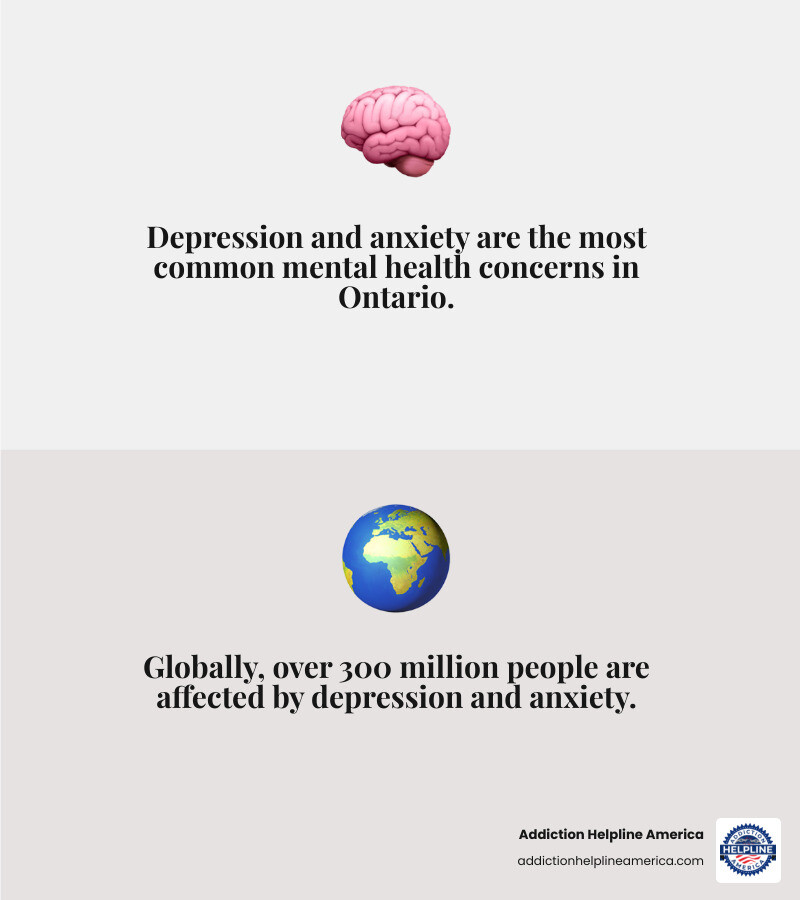 Depression and anxiety are the most common mental health concerns in Ontario.

Globally, over 300 million people are affected by depression and anxiety.

Addiction Helpline America
addictionhelplineamerica.com

ADDICTION
HELPLINE
AMERICA