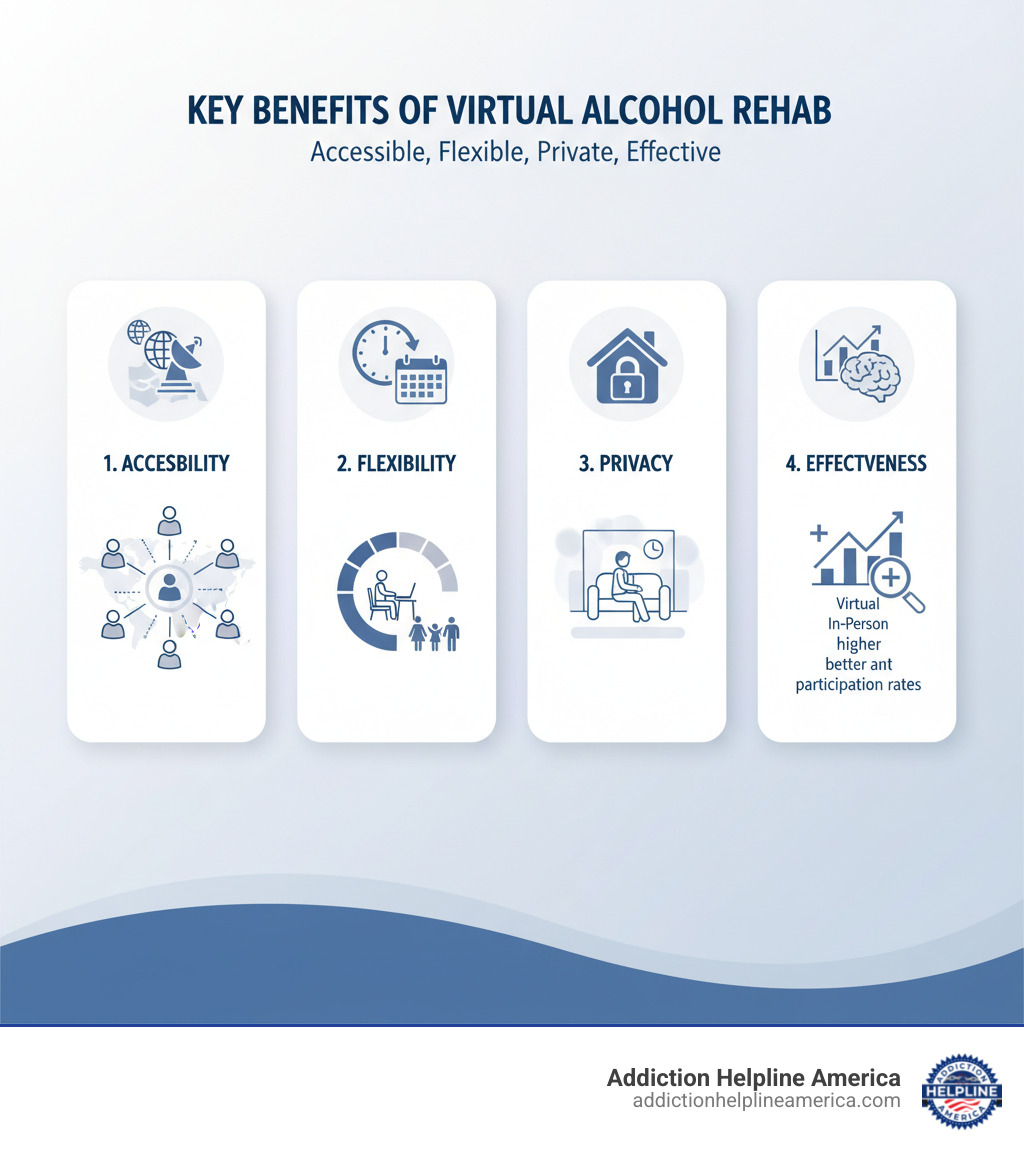 KEY BENEFITS OF VIRTUAL ALCOHOL REHAB
Accessible, Flexible, Private, Effective

1. ACCESBILITY

2. FLEXIBILITY

3. PRIVACY

4. EFFECTVENESS

Virtual
In-Person
higher
better ant
participation rates

Addiction Helpline America
addictionhelplineamerica.com

ADDICTION
HELPLINE
AMERICA