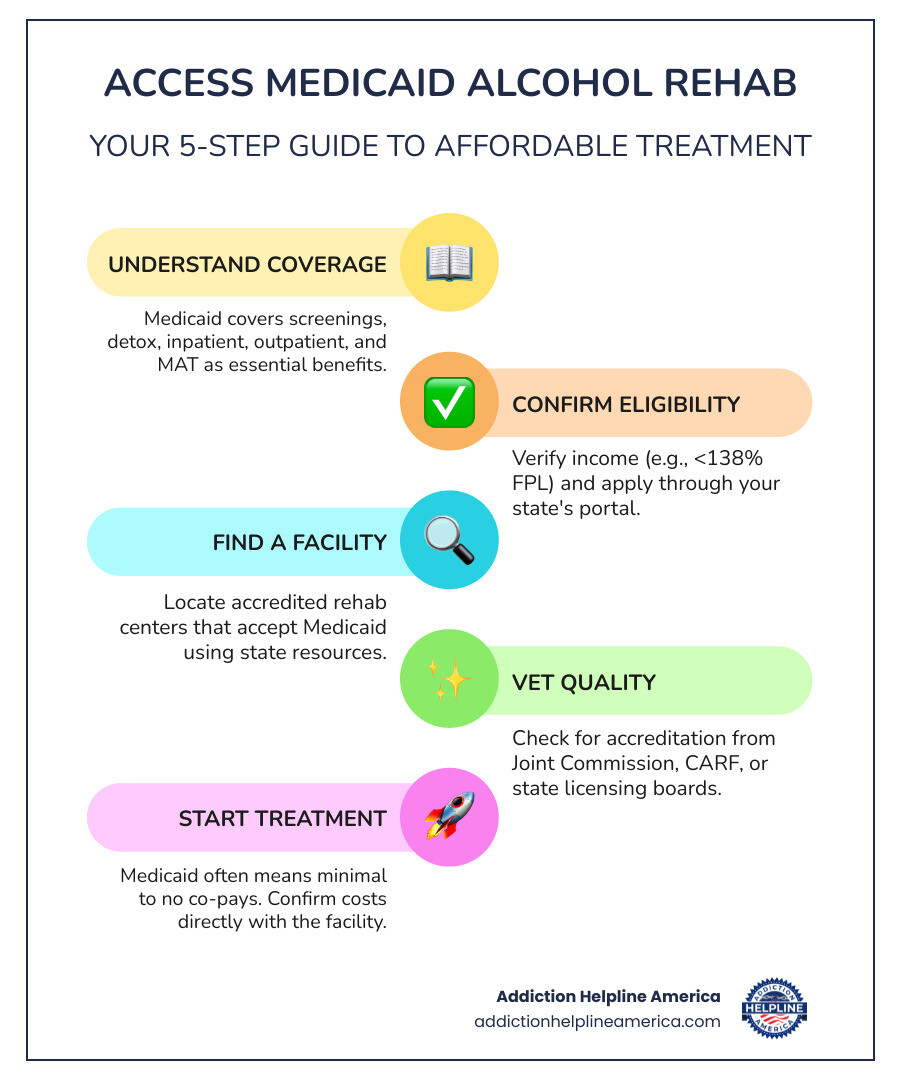 ACCESS MEDICAID ALCOHOL REHAB

YOUR 5-STEP GUIDE TO AFFORDABLE TREATMENT

UNDERSTAND COVERAGE

Medicaid covers screenings, detox, inpatient, outpatient, and MAT as essential benefits.

CONFIRM ELIGIBILITY

Verify income (e.g., <138% FPL) and apply through your state's portal.

FIND A FACILITY

Locate accredited rehab centers that accept Medicaid using state resources.

VET QUALITY

Check for accreditation from Joint Commission, CARF, or state licensing boards.

START TREATMENT

Medicaid often means minimal to no co-pays. Confirm costs directly with the facility.

Addiction Helpline America
addictionhelplineamerica.com

ADDICTION HELPLINE AMERICA