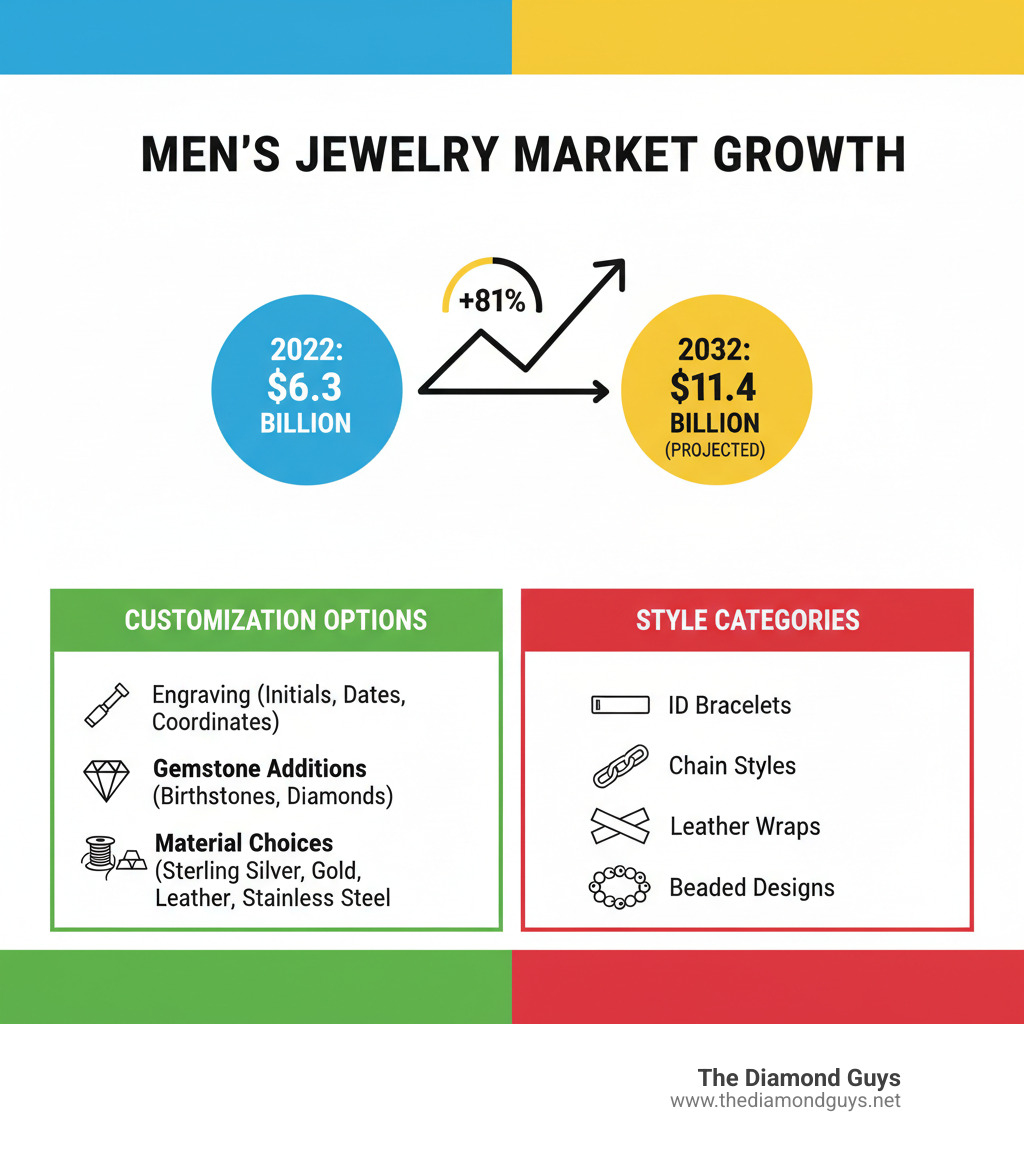 MEN'S JEWELRY MARKET GROWTH

2022: $6.3 BILLION

+81%

2032: $11.4 BILLION (PROJECTED)

CUSTOMIZATION OPTIONS

Engraving (Initials, Dates, Coordinates)

Gemstone Additions (Birthstones, Diamonds)

Material Choices (Sterling Silver, Gold, Leather, Stainless Steel

STYLE CATEGORIES

ID Bracelets

Chain Styles

Leather Wraps

Beaded Designs

The Diamond Guys
www.thediamondguys.net