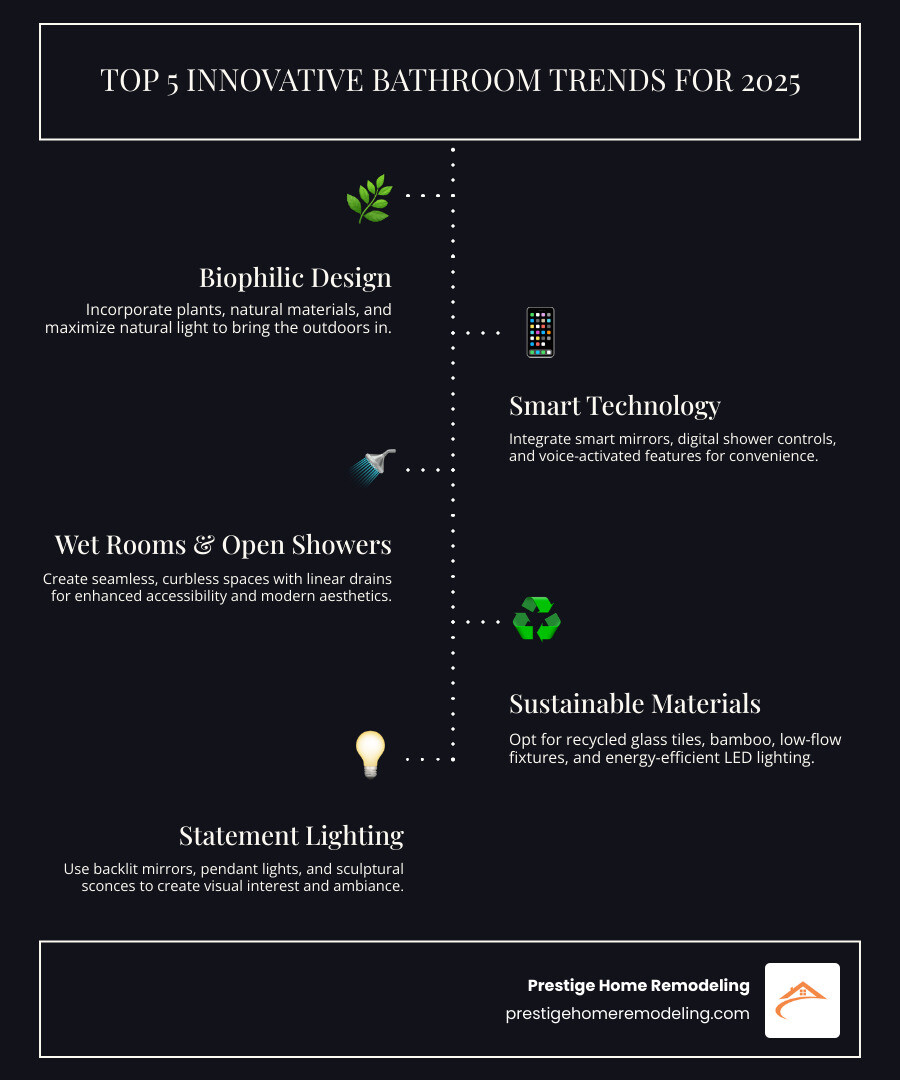 TOP 5 INNOVATIVE BATHROOM TRENDS FOR 2025

Biophilic Design

Incorporate plants, natural materials, and maximize natural light to bring the outdoors in.

Smart Technology

Integrate smart mirrors, digital shower controls, and voice-activated features for convenience.

Wet Rooms & Open Showers

Create seamless, curbless spaces with linear drains for enhanced accessibility and modern aesthetics.

Sustainable Materials

Opt for recycled glass tiles, bamboo, low-flow fixtures, and energy-efficient LED lighting.

Statement Lighting

Use backlit mirrors, pendant lights, and sculptural sconces to create visual interest and ambiance.

Prestige Home Remodeling
prestigehomeremodeling.com