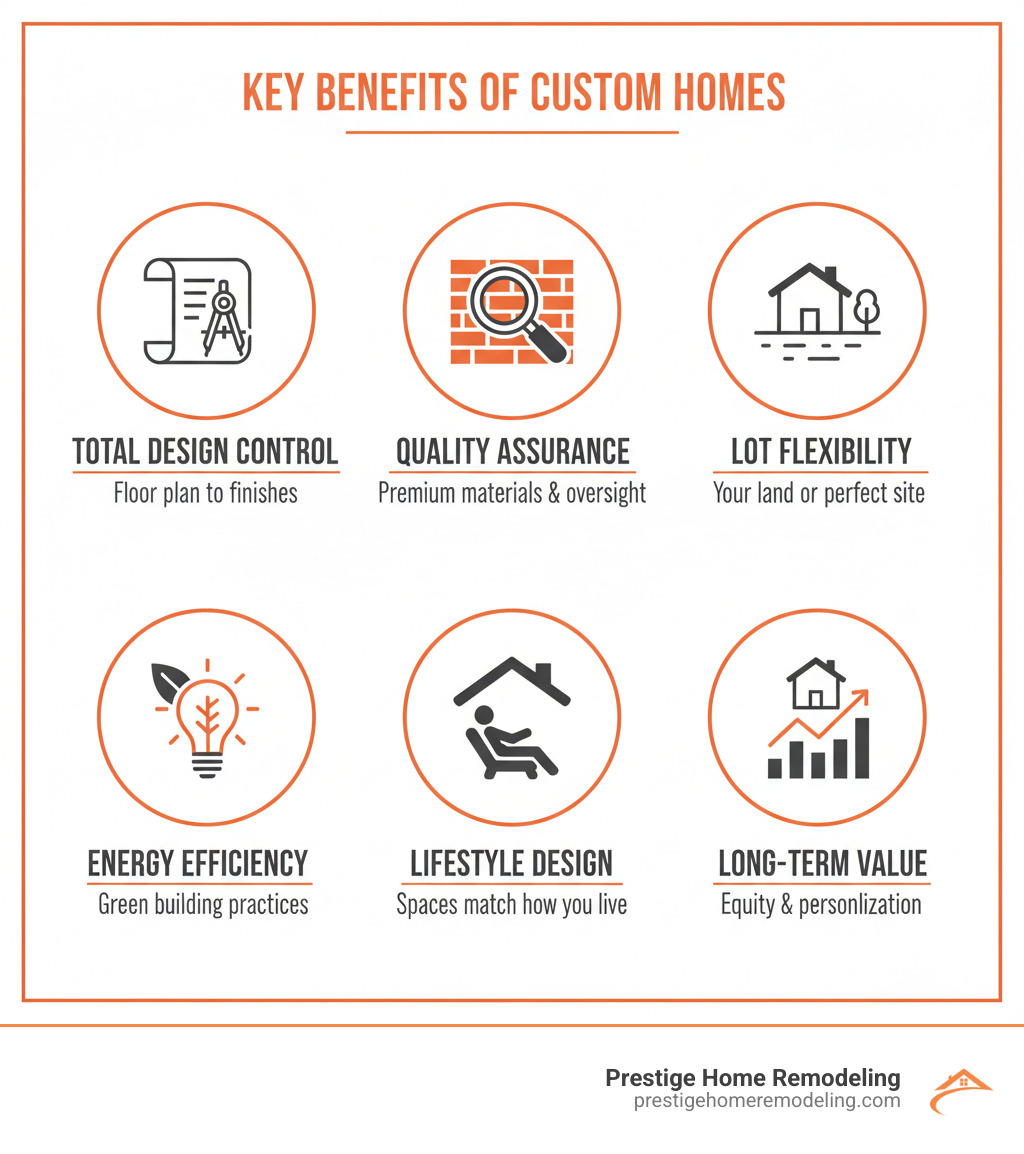 KEY BENEFITS OF CUSTOM HOMES

TOTAL DESIGN CONTROL
Floor plan to finishes

QUALITY ASSURANCE
Premium materials & oversight

LOT FLEXIBILITY
Your land or perfect site

ENERGY EFFICIENCY
Green building practices

LIFESTYLE DESIGN
Spaces match how you live

LONG-TERM VALUE
Equity & personlization

Prestige Home Remodeling
prestigehomeremodeling.com