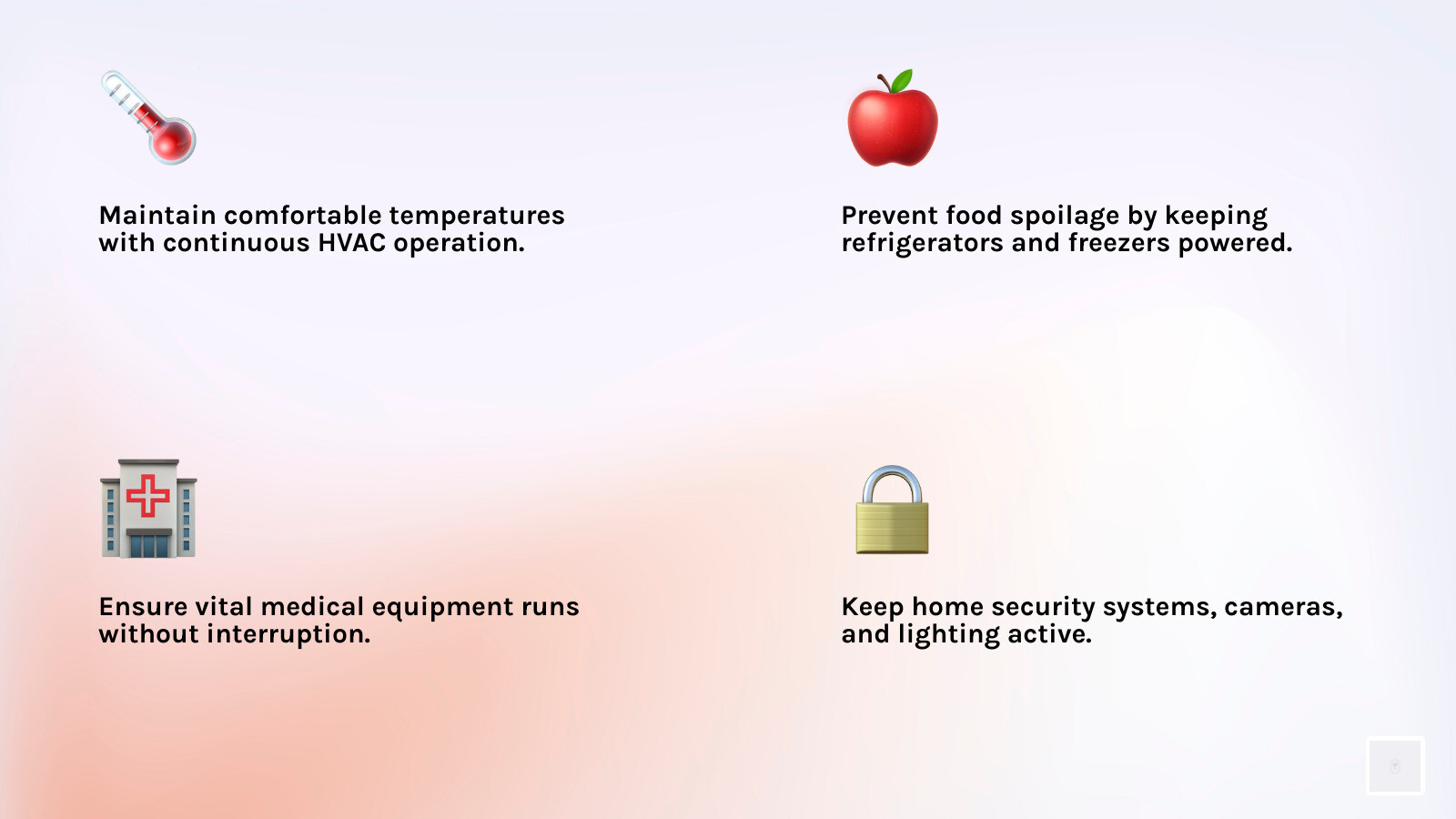 Maintain comfortable temperatures with continuous HVAC operation.

Prevent food spoilage by keeping refrigerators and freezers powered.

Ensure vital medical equipment runs without interruption.

Keep home security systems, cameras, and lighting active.