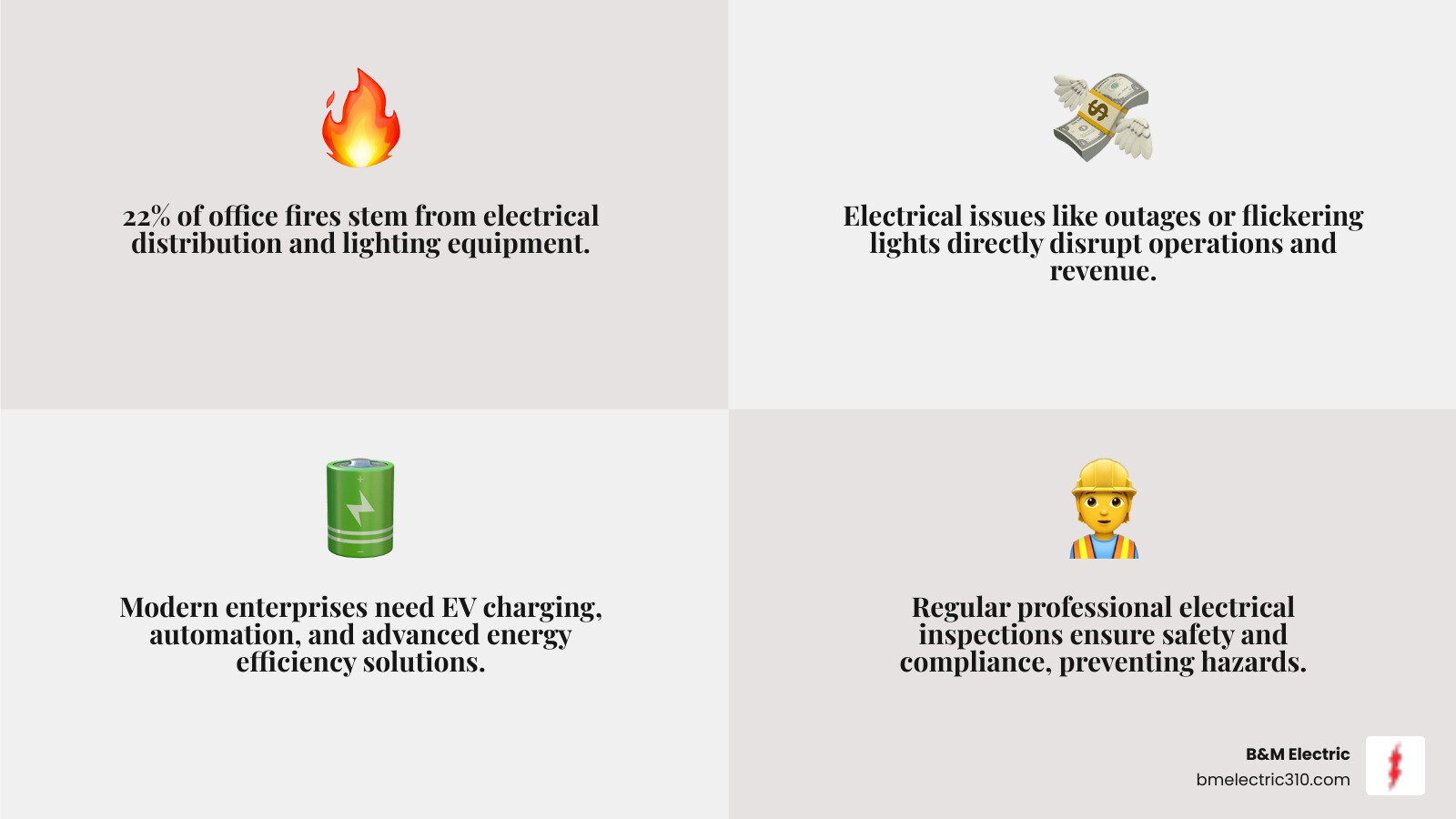 22% of office fires stem from electrical distribution and lighting equipment.

Electrical issues like outages or flickering lights directly disrupt operations and revenue.

Modern enterprises need EV charging, automation, and advanced energy efficiency solutions.

Regular professional electrical inspections ensure safety and compliance, preventing hazards.

B&M Electric
bmelectric310.com