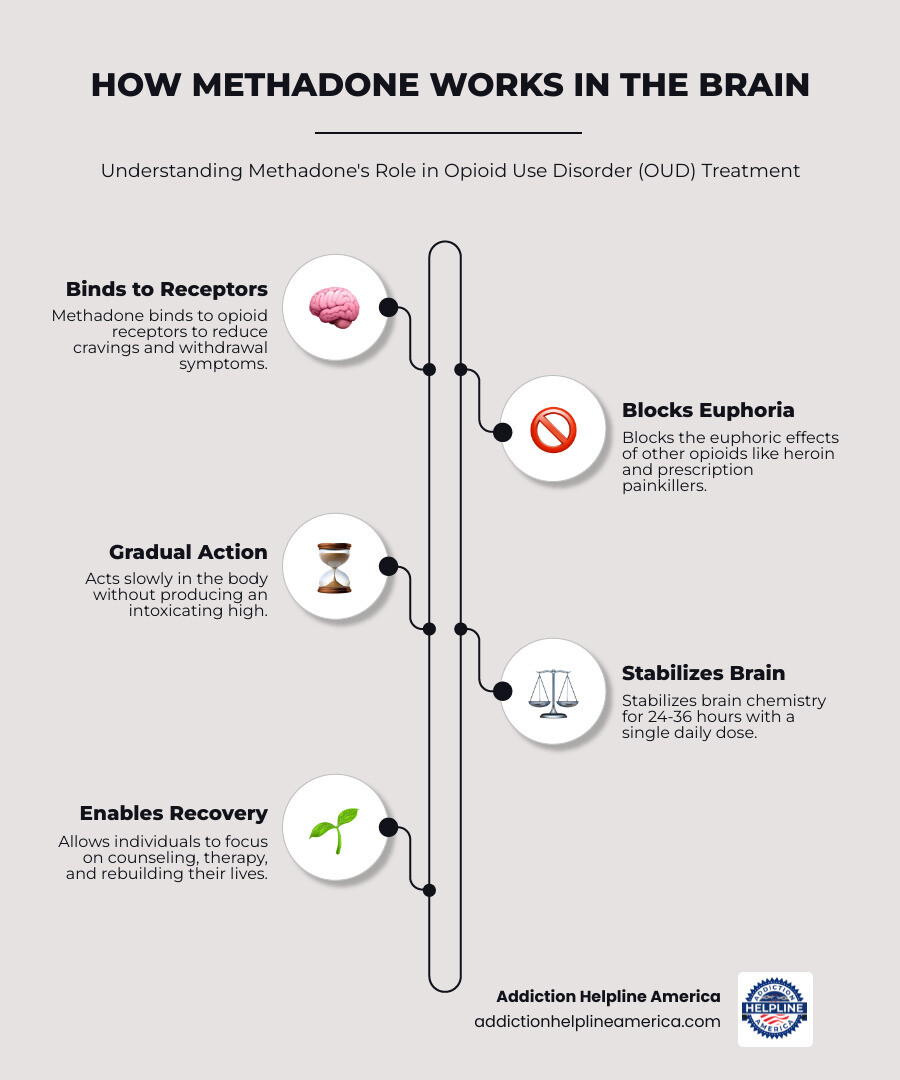 HOW METHADONE WORKS IN THE BRAIN

Understanding Methadone's Role in Opioid Use Disorder (OUD) Treatment

Binds to Receptors
Methadone binds to opioid receptors to reduce cravings and withdrawal symptoms.

Blocks Euphoria
Blocks the euphoric effects of other opioids like heroin and prescription painkillers.

Gradual Action
Acts slowly in the body without producing an intoxicating high.

Stabilizes Brain
Stabilizes brain chemistry for 24-36 hours with a single daily dose.

Enables Recovery
Allows individuals to focus on counseling, therapy, and rebuilding their lives.

Addiction Helpline America
addictionhelplineamerica.com

ADDICTION HELPLINE AMERICA