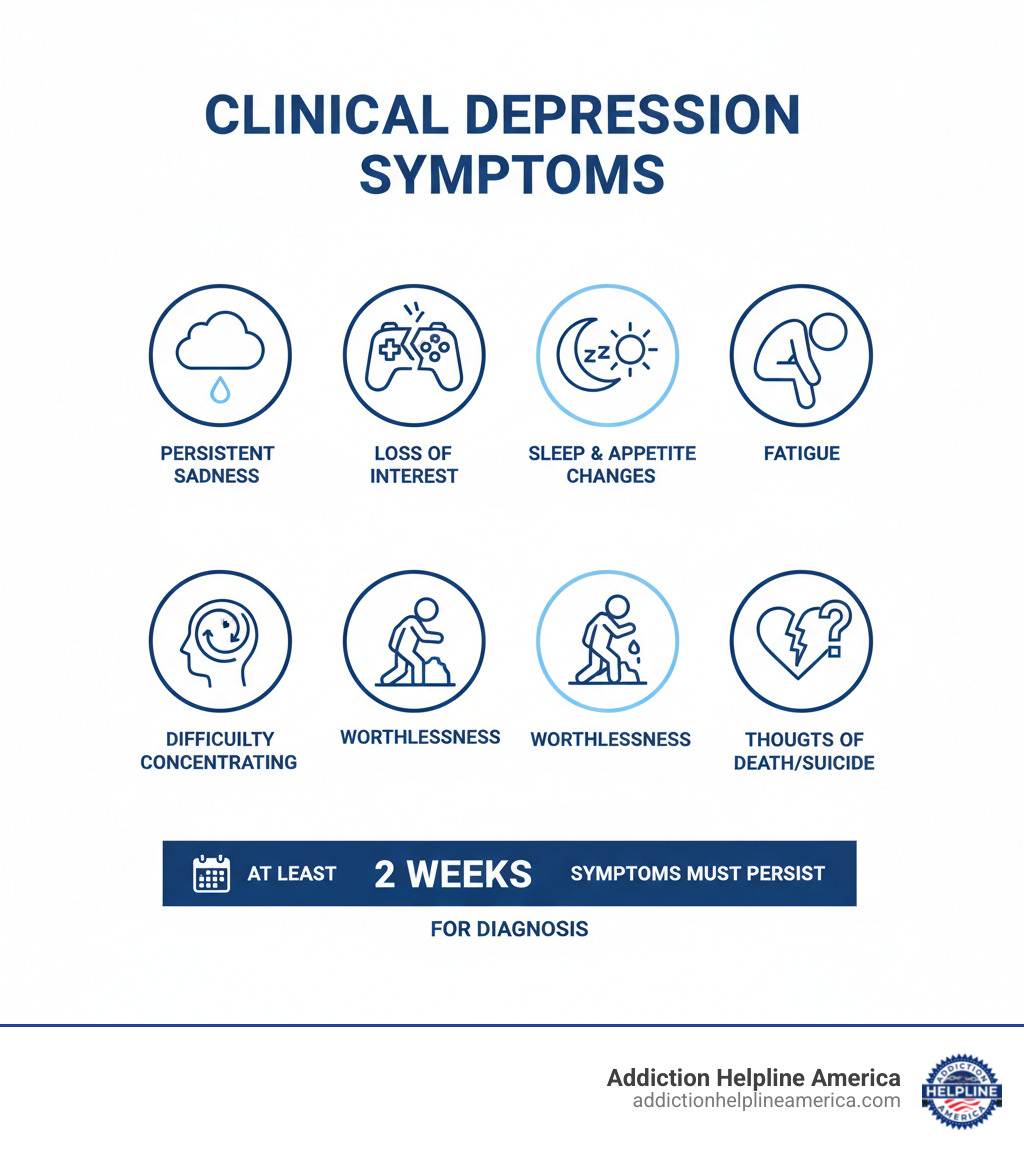 CLINICAL DEPRESSION SYMPTOMS

PERSISTENT SADNESS

LOSS OF INTEREST

SLEEP & APPETITE CHANGES

FATIGUE

DIFFICUILTY CONCENTRATING

WORTHLESSNESS

WORTHLESSNESS

THOUGTS OF DEATH/SUICIDE

AT LEAST 2 WEEKS SYMPTOMS MUST PERSIST

FOR DIAGNOSIS

Addiction Helpline America
addictionhelplineamerica.com

ADDICTION HELPLINE AMERICA