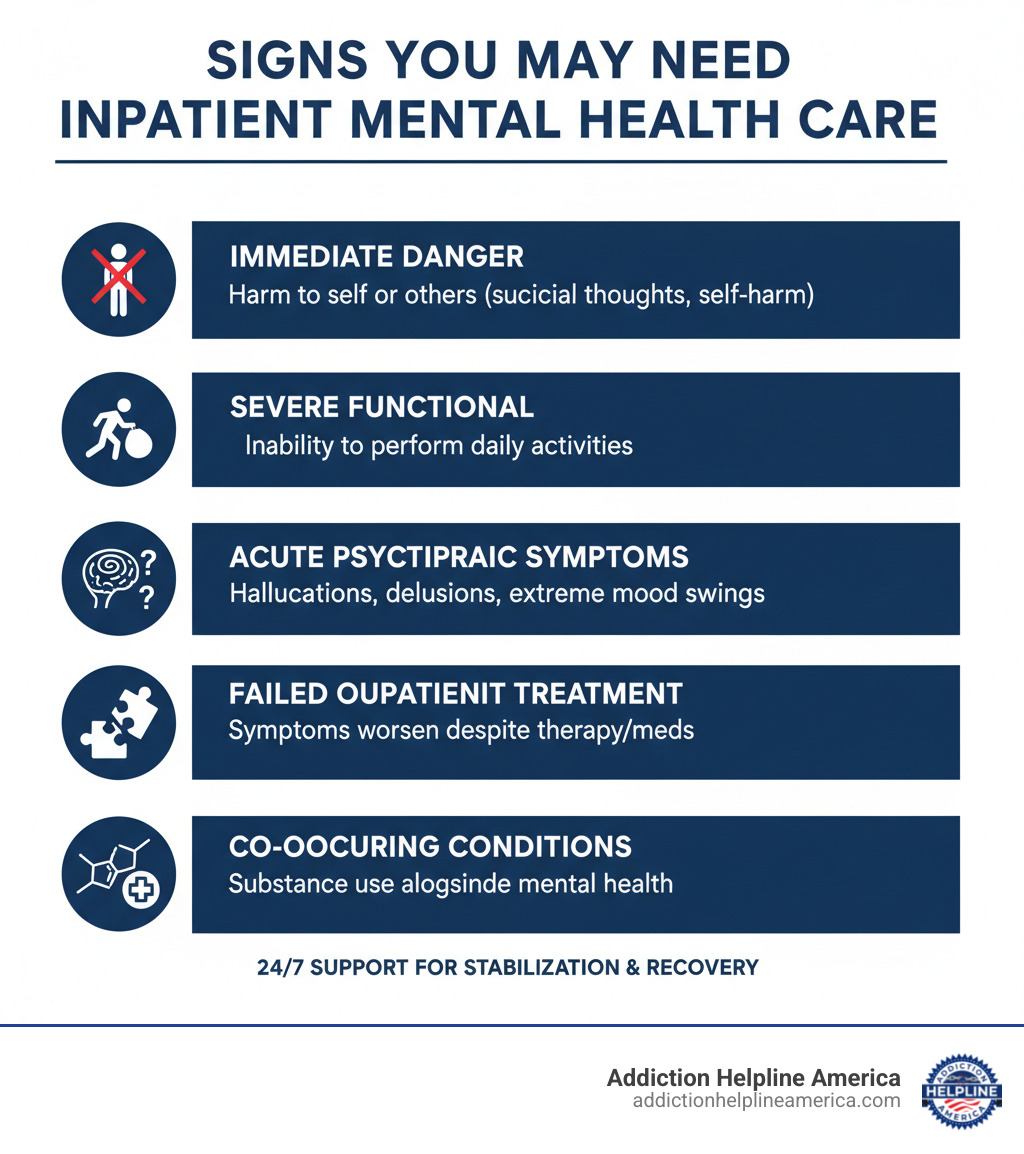 SIGNS YOU MAY NEED INPATIENT MENTAL HEALTH CARE

IMMEDIATE DANGER
Harm to self or others (sucicial thoughts, self-harm)

SEVERE FUNCTIONAL
Inability to perform daily activities

ACUTE PSYCTIPRAIC SYMPTOMS
Hallucations, delusions, extreme mood swings

FAILED OUPATIENIT TREATMENT
Symptoms worsen despite therapy/meds

CO-OOCURING CONDITIONS
Substance use alogsinde mental health

24/7 SUPPORT FOR STABILIZATION & RECOVERY

Addiction Helpline America
addictionhelplineamerica.com

ADDICTION HELPLINE AMERICA