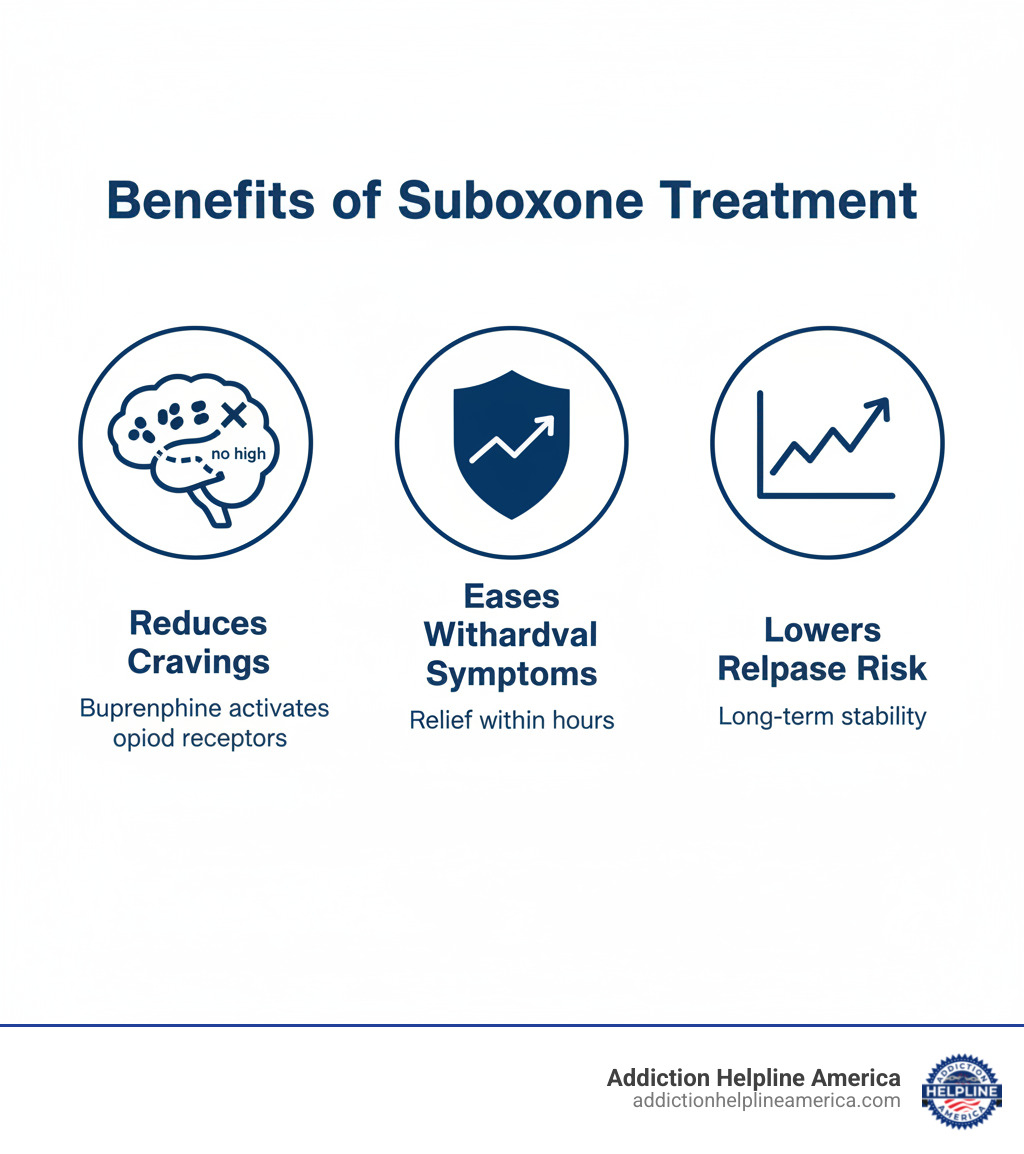 Benefits of Suboxone Treatment

no high

Reduces Cravings

Buprenphine activates opiod receptors

Eases Withardval Symptoms

Relief within hours

Lowers Relpase Risk

Long-term stability

Addiction Helpline America
addictionhelplineamerica.com

ADDICTION HELPLINE AMERICA