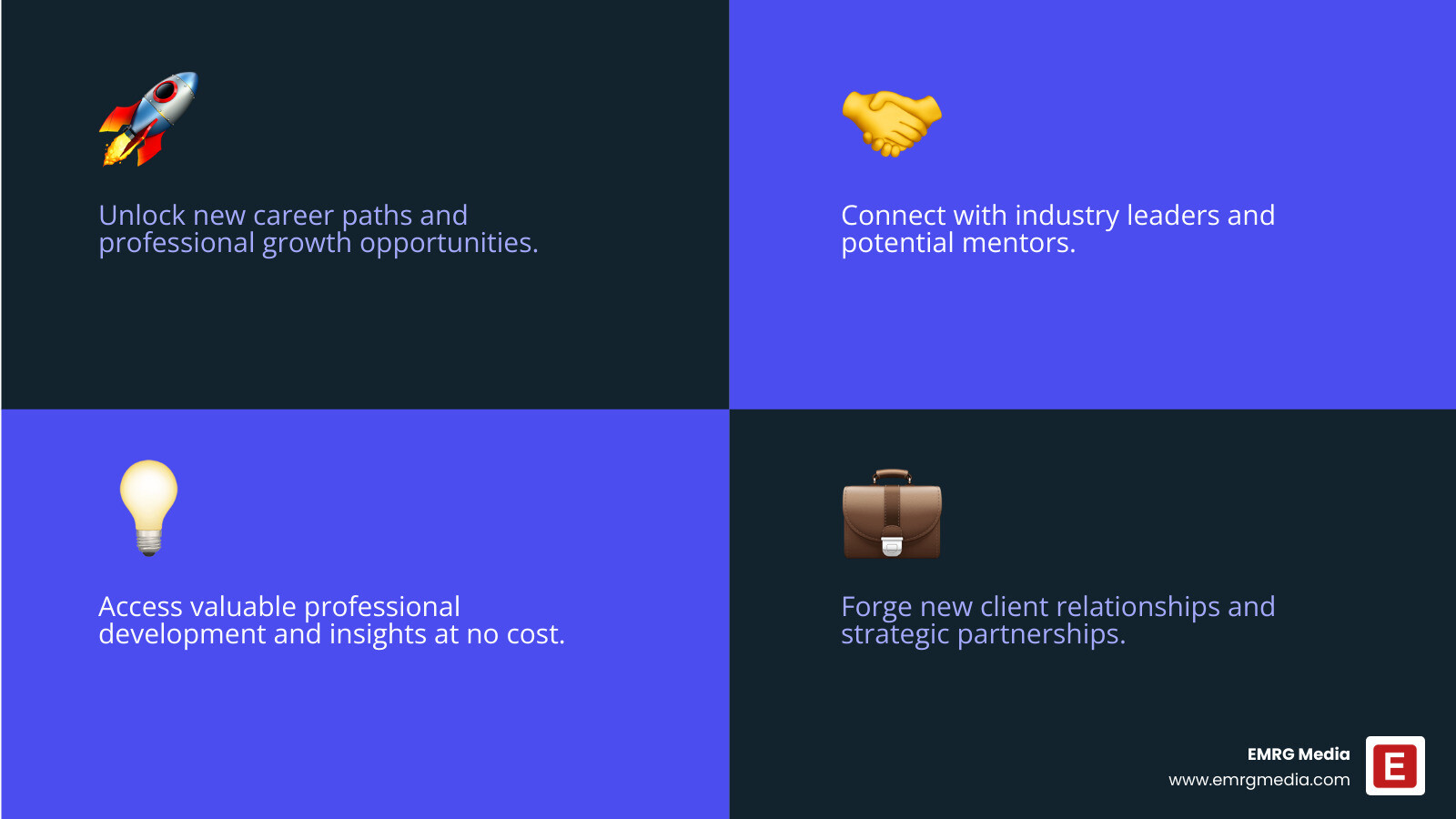 Unlock new career paths and professional growth opportunities.

Connect with industry leaders and potential mentors.

Access valuable professional development and insights at no cost.

Forge new client relationships and strategic partnerships.

EMRG Media
www.emrgmedia.com

E