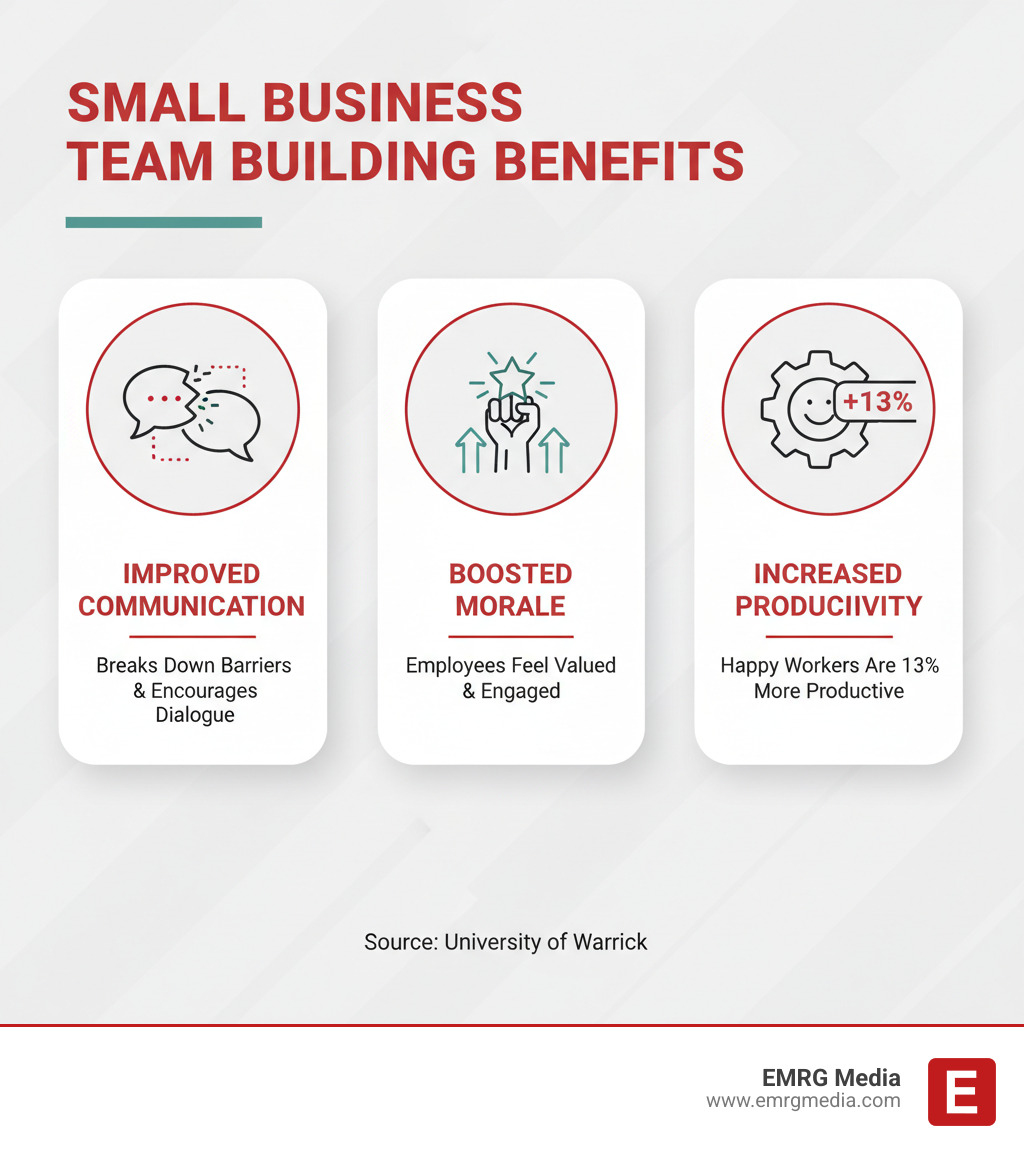 SMALL BUSINESS TEAM BUILDING BENEFITS

+13%

IMPROVED COMMUNICATION

Breaks Down Barriers & Encourages Dialogue

BOOSTED MORALE

Employees Feel Valued & Engaged

INCREASED PRODUCIIVITY

Happy Workers Are 13% More Productive

Source: University of Warrick

EMRG Media
www.emrgmedia.com

E