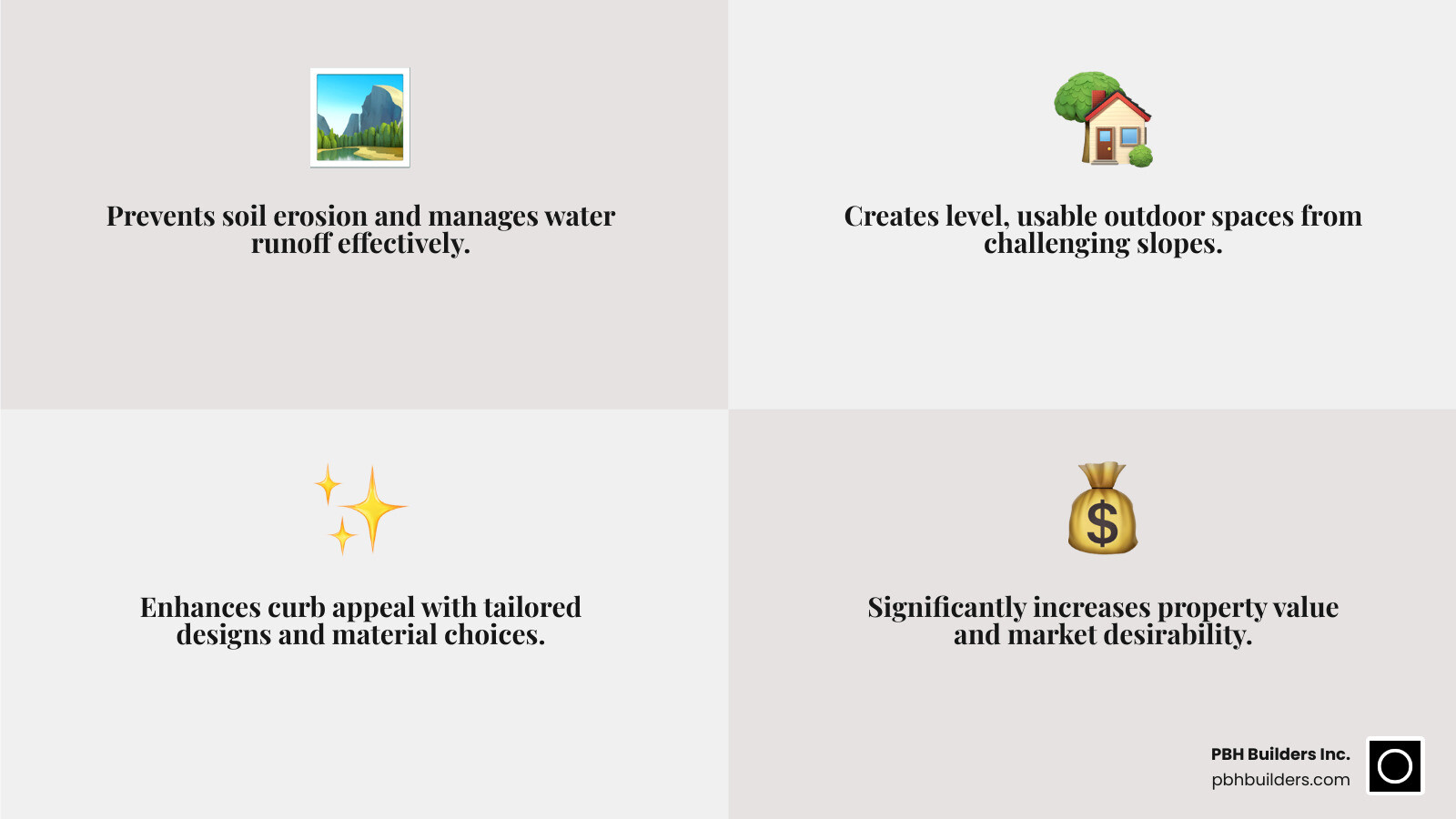 Prevents soil erosion and manages water runoff effectively.

Creates level, usable outdoor spaces from challenging slopes.

Enhances curb appeal with tailored designs and material choices.

Significantly increases property value and market desirability.

PBH Builders Inc.
pbhbuilders.com