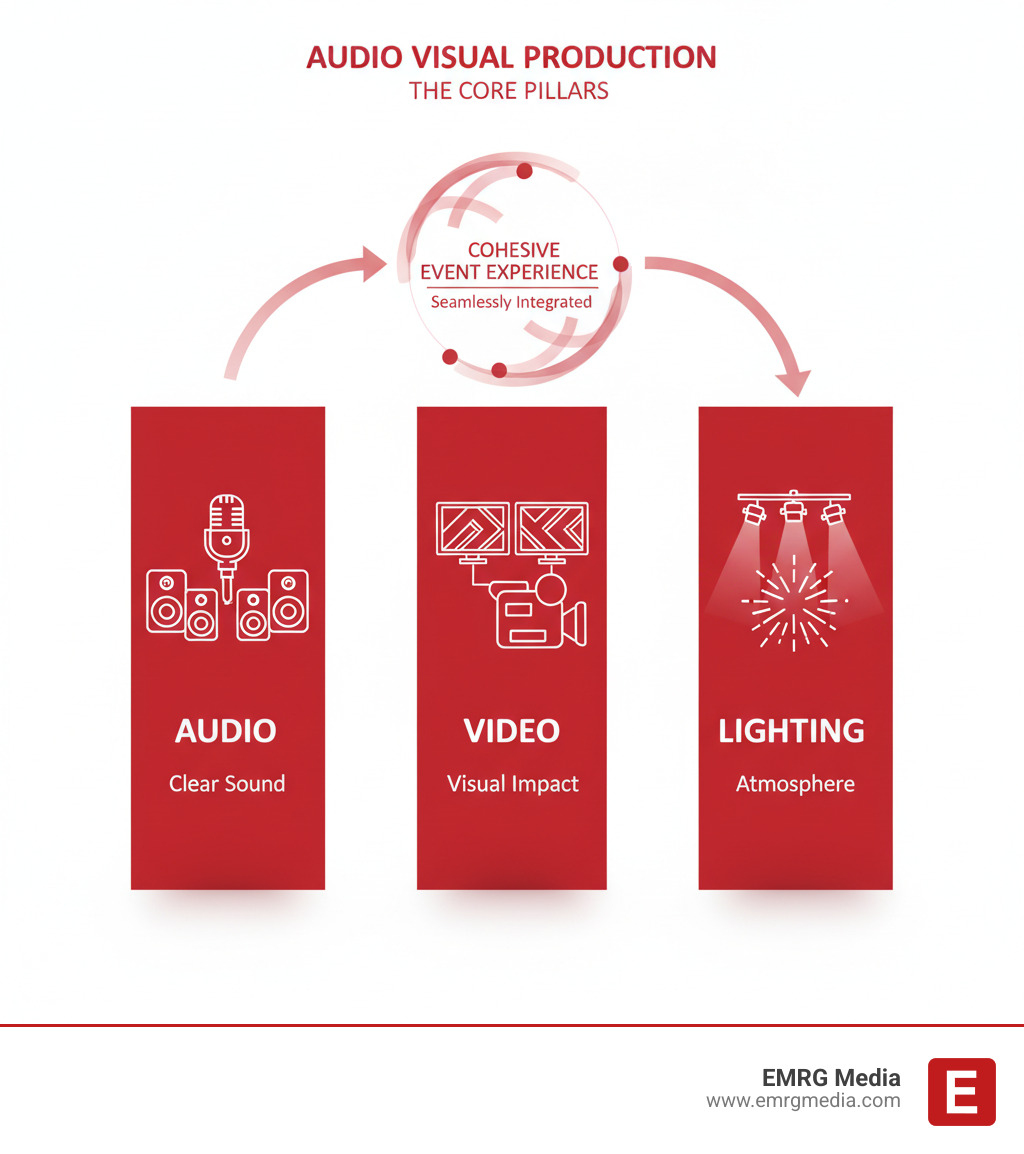 AUDIO VISUAL PRODUCTION
THE CORE PILLARS

COHESIVE
EVENT EXPERIENCE
Seamlessly Integrated

AUDIO
Clear Sound

VIDEO
Visual Impact

LIGHTING
Atmosphere

EMRG Media
www.emrgmedia.com

E