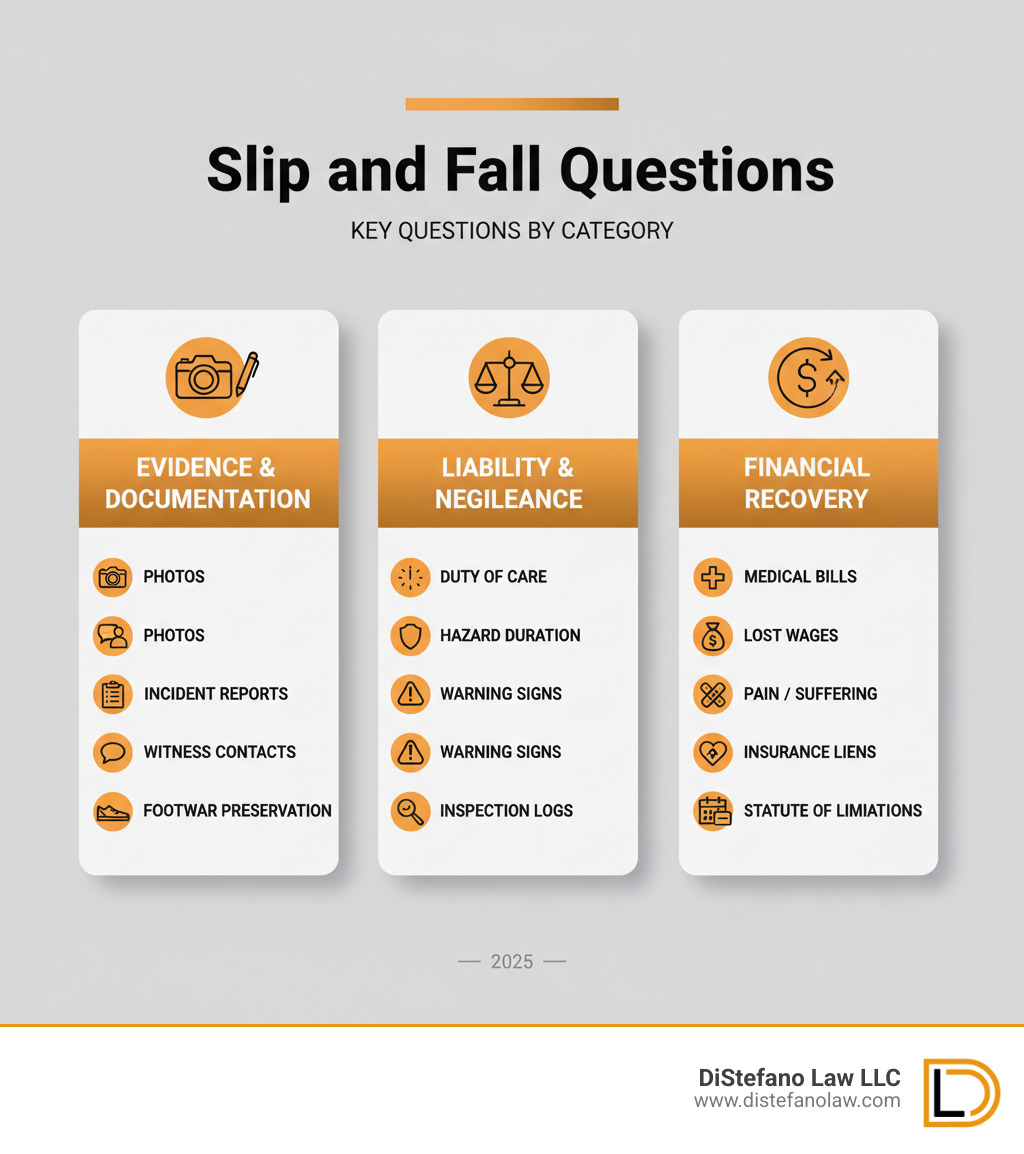 Slip and Fall Questions

KEY QUESTIONS BY CATEGORY

EVIDENCE & DOCUMENTATION

PHOTOS

PHOTOS

INCIDENT REPORTS

WITNESS CONTACTS

FOOTWAR PRESERVATION

LIABILITY & NEGILEANCE

DUTY OF CARE

HAZARD DURATION

WARNING SIGNS

WARNING SIGNS

INSPECTION LOGS

FINANCIAL RECOVERY

MEDICAL BILLS

LOST WAGES

PAIN / SUFFERING

INSURANCE LIENS

STATUTE OF LIMIATIONS

— 2025 —

DiStefano Law LLC
www.distefanolaw.com