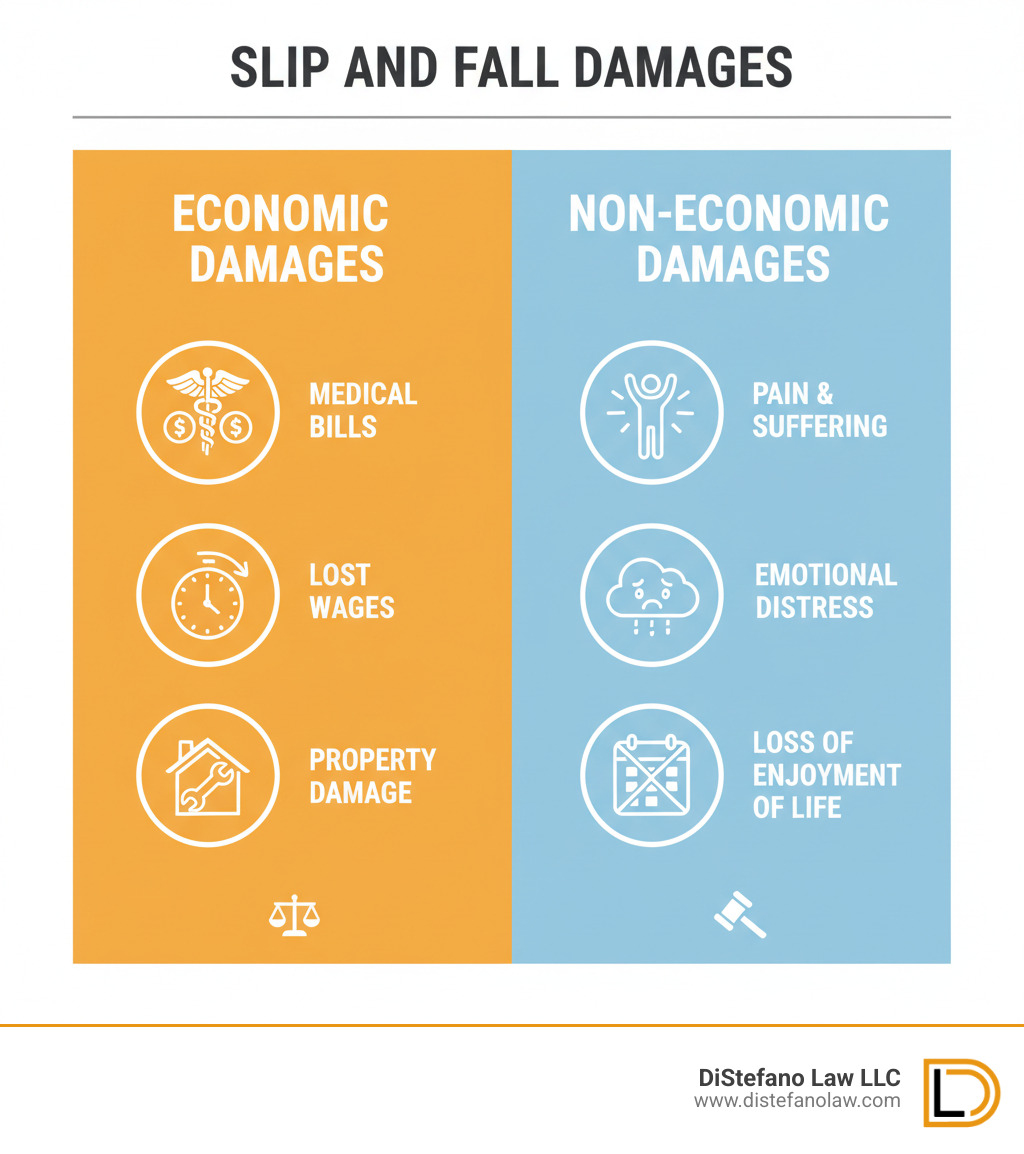 SLIP AND FALL DAMAGES

ECONOMIC DAMAGES

MEDICAL BILLS

LOST WAGES

PROPERTY DAMAGE

NON-ECONOMIC DAMAGES

PAIN & SUFFERING

EMOTIONAL DISTRESS

LOSS OF ENJOYMENT OF LIFE

DiStefano Law LLC
www.distefanolaw.com