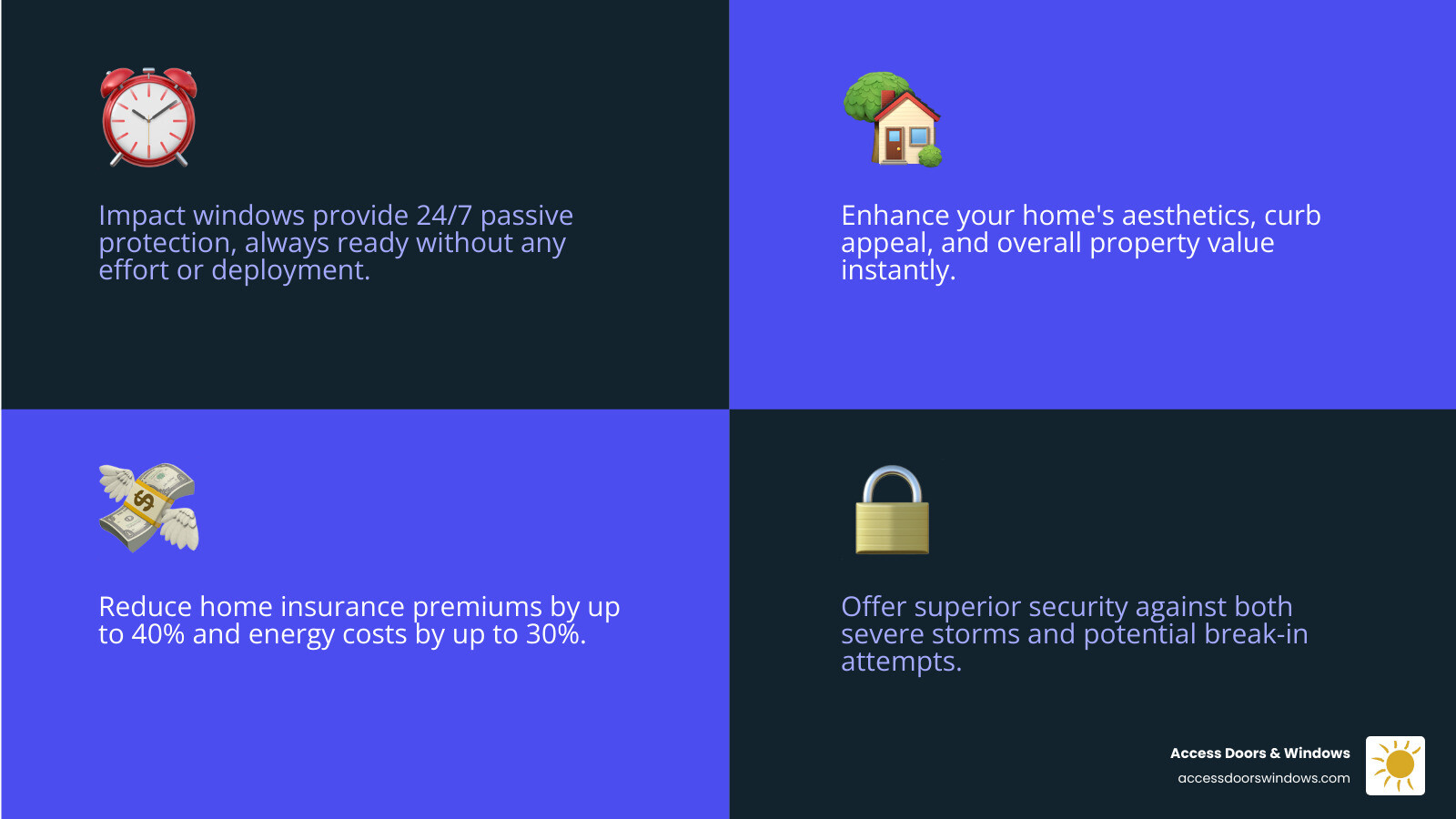 Impact windows provide 24/7 passive protection, always ready without any effort or deployment.

Enhance your home's aesthetics, curb appeal, and overall property value instantly.

Reduce home insurance premiums by up to 40% and energy costs by up to 30%.

Offer superior security against both severe storms and potential break-in attempts.

Access Doors & Windows
accessdoorswindows.com