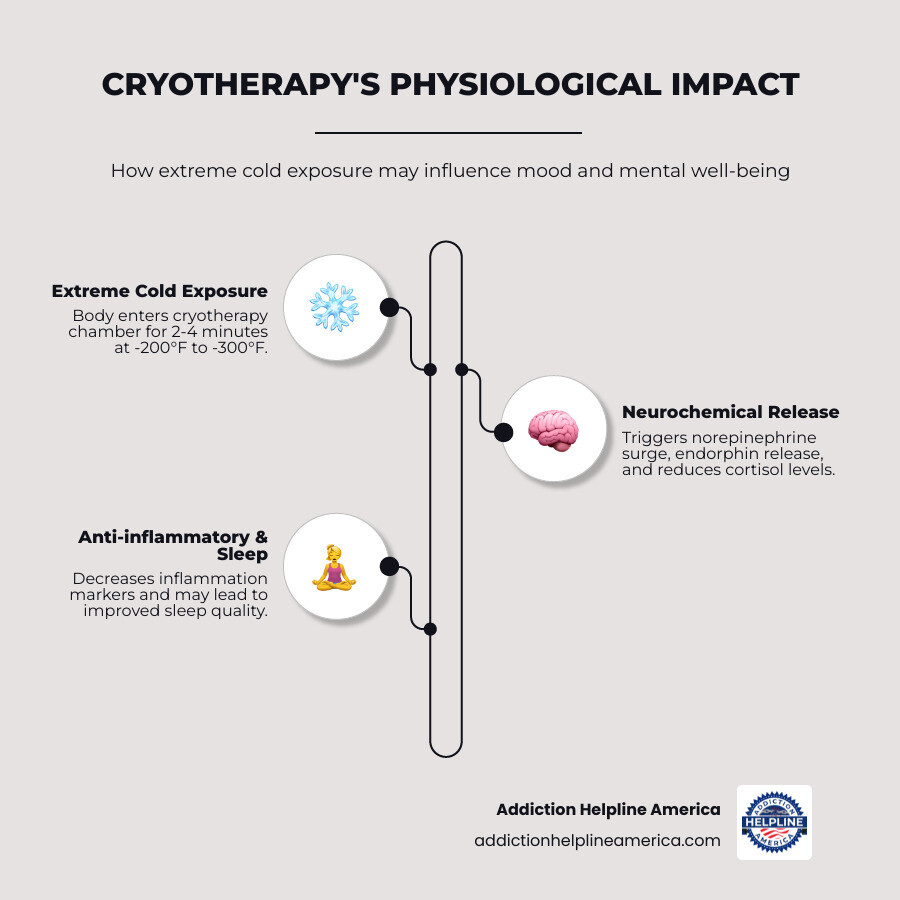 CRYOTHERAPY'S PHYSIOLOGICAL IMPACT

How extreme cold exposure may influence mood and mental well-being

Extreme Cold Exposure

Body enters cryotherapy chamber for 2-4 minutes at -200°F to -300°F.

Neurochemical Release

Triggers norepinephrine surge, endorphin release, and reduces cortisol levels.

Anti-inflammatory & Sleep

Decreases inflammation markers and may lead to improved sleep quality.

Addiction Helpline America

addictionhelplineamerica.com

ADDICTION HELPLINE AMERICA