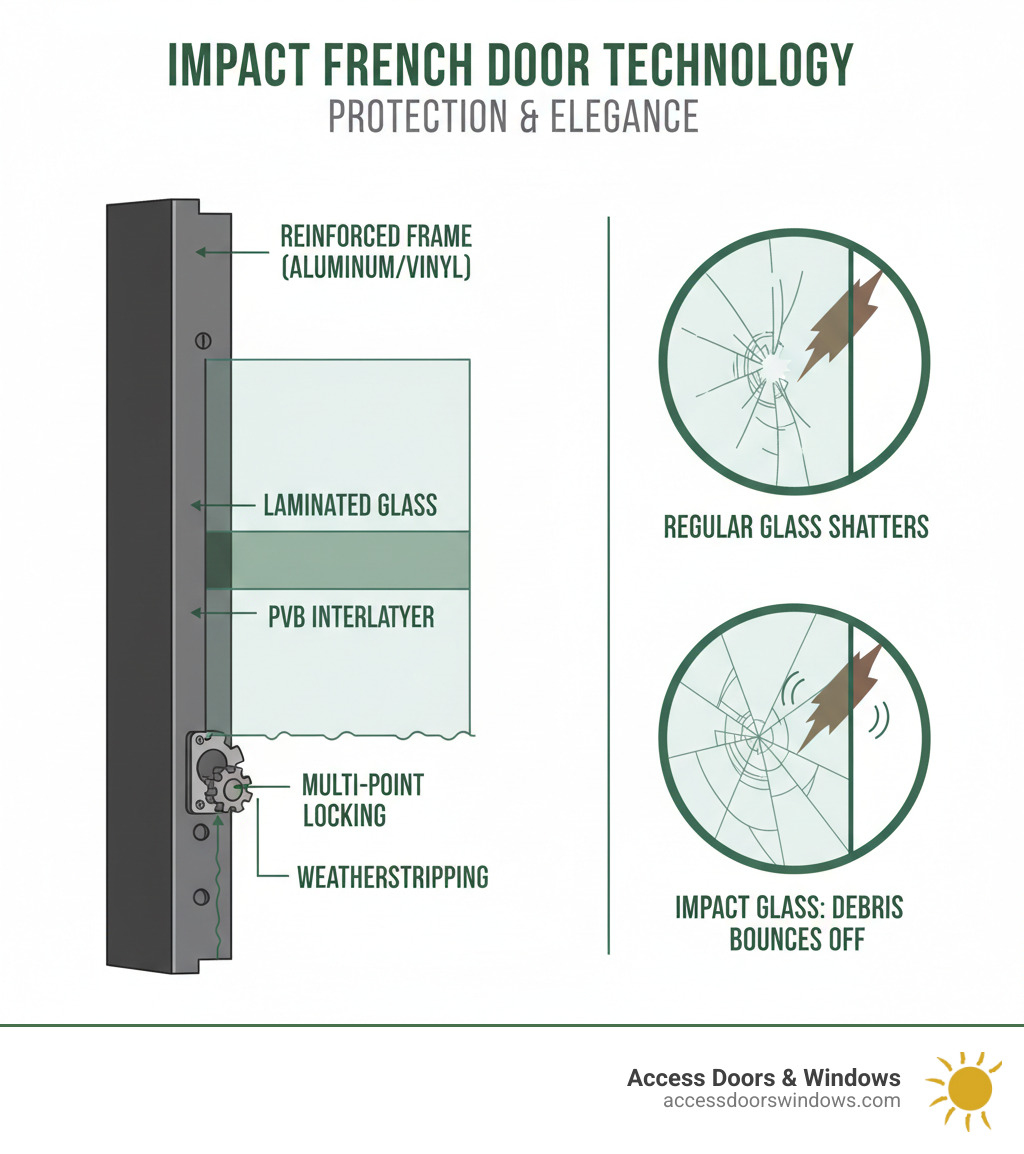 IMPACT FRENCH DOOR TECHNOLOGY
PROTECTION & ELEGANCE

REINFORCED FRAME (ALUMINUM/VINYL)

LAMINATED GLASS

PVB INTERLATYER

MULTI-POINT LOCKING

WEATHERSTRIPPING

REGULAR GLASS SHATTERS

IMPACT GLASS: DEBRIS BOUNCES OFF

Access Doors & Windows
accessdoorswindows.com