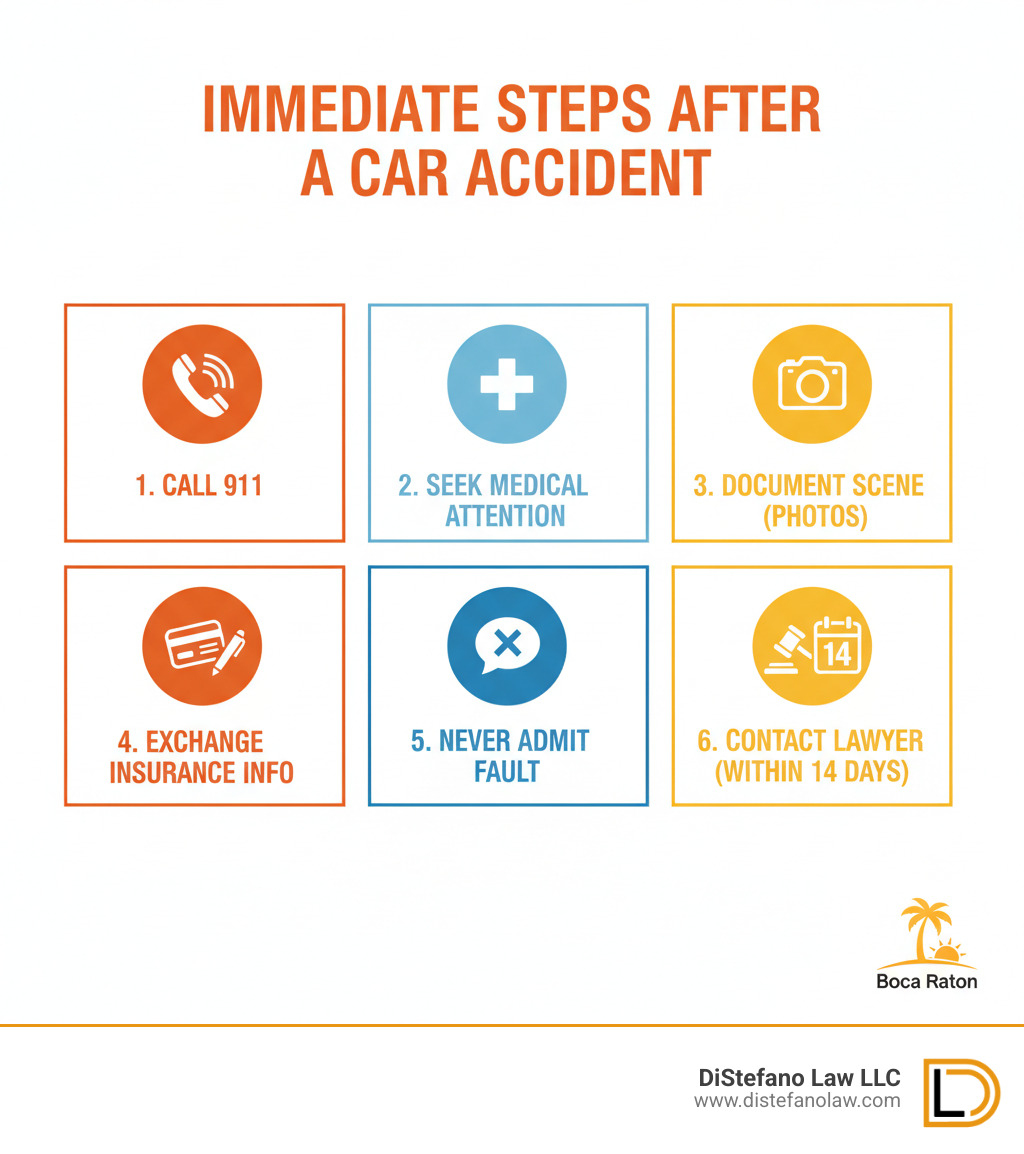 IMMEDIATE STEPS AFTER A CAR ACCIDENT

1. CALL 911

2. SEEK MEDICAL ATTENTION

3. DOCUMENT SCENE (PHOTOS)

4. EXCHANGE INSURANCE INFO

5. NEVER ADMIT FAULT

14

6. CONTACT LAWYER (WITHIN 14 DAYS)

Boca Raton

DiStefano Law LLC
www.distefanolaw.com