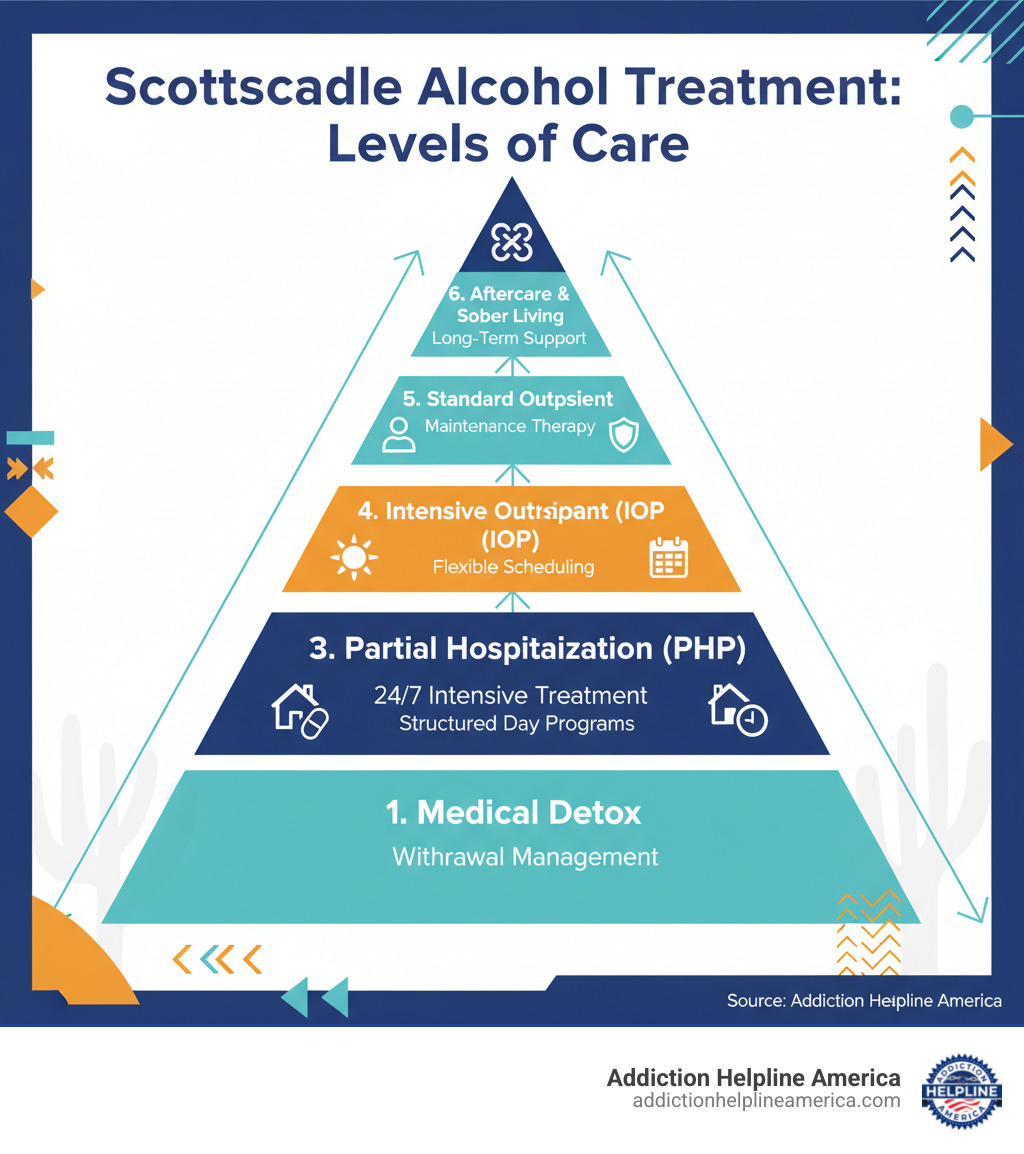 Scottscadle Alcohol Treatment: Levels of Care

6. Aftercare & Sober Living
Long-Term Support

5. Standard Outpsient
Maintenance Therapy

4. Intensive Outrsipant (IOP (IOP)
Flexible Scheduling

3. Partial Hospitaization (PHP)
24/7 Intensive Treatment
Structured Day Programs

1. Medical Detox
Withrawal Management

Source: Addiction Helpline America

Addiction Helpline America
addictionhelplineamerica.com

ADDICTION HELPLINE AMERICA