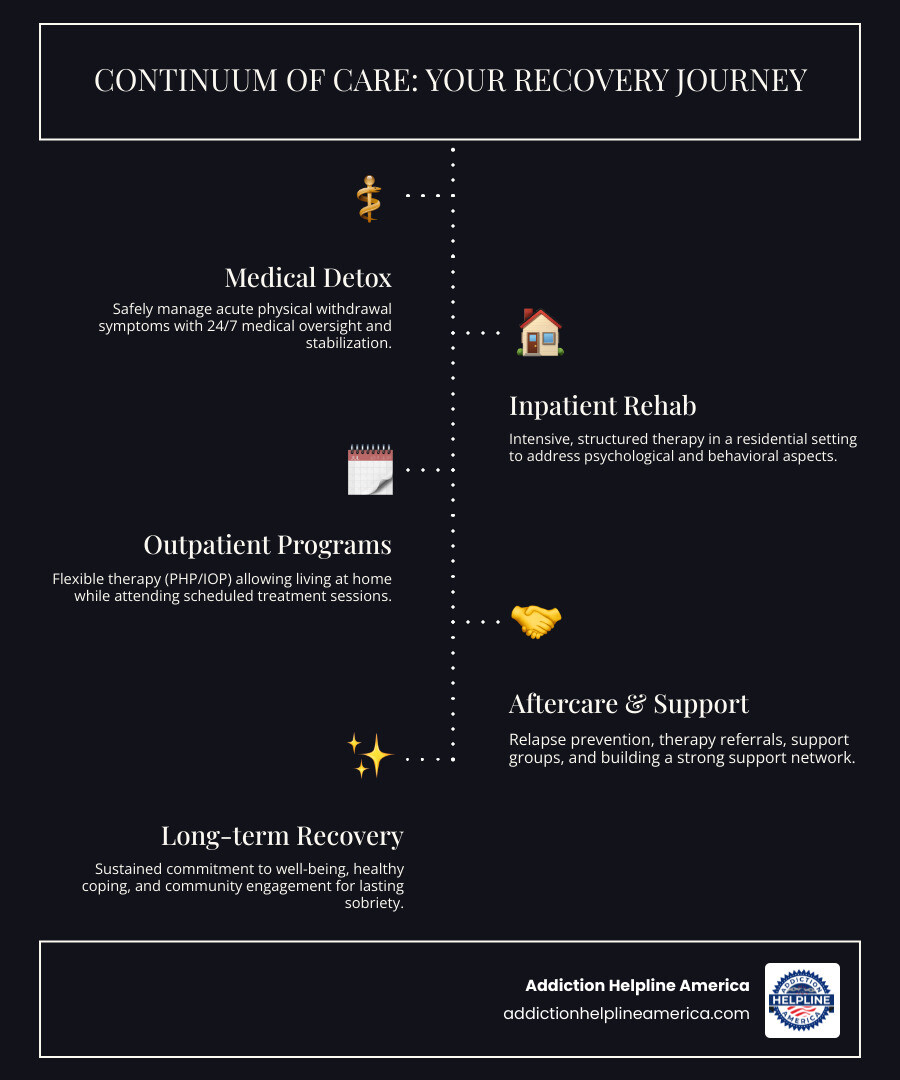 CONTINUUM OF CARE: YOUR RECOVERY JOURNEY

Medical Detox

Safely manage acute physical withdrawal symptoms with 24/7 medical oversight and stabilization.

Inpatient Rehab

Intensive, structured therapy in a residential setting to address psychological and behavioral aspects.

Outpatient Programs

Flexible therapy (PHP/IOP) allowing living at home while attending scheduled treatment sessions.

Aftercare & Support

Relapse prevention, therapy referrals, support groups, and building a strong support network.

Long-term Recovery

Sustained commitment to well-being, healthy coping, and community engagement for lasting sobriety.

Addiction Helpline America
addictionhelplineamerica.com

ADDICTION HELPLINE AMERICA