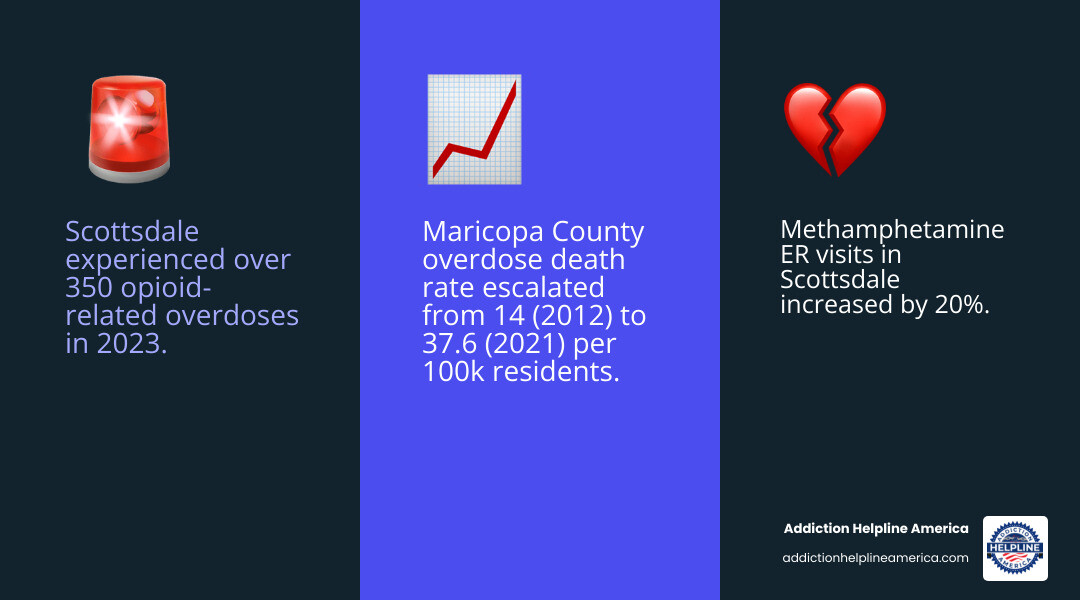 Scottsdale experienced over 350 opioid-related overdoses in 2023.

Maricopa County overdose death rate escalated from 14 (2012) to 37.6 (2021) per 100k residents.

Methamphetamine ER visits in Scottsdale increased by 20%.

Addiction Helpline America
addictionhelplineamerica.com

ADDICTION HELPLINE AMERICA