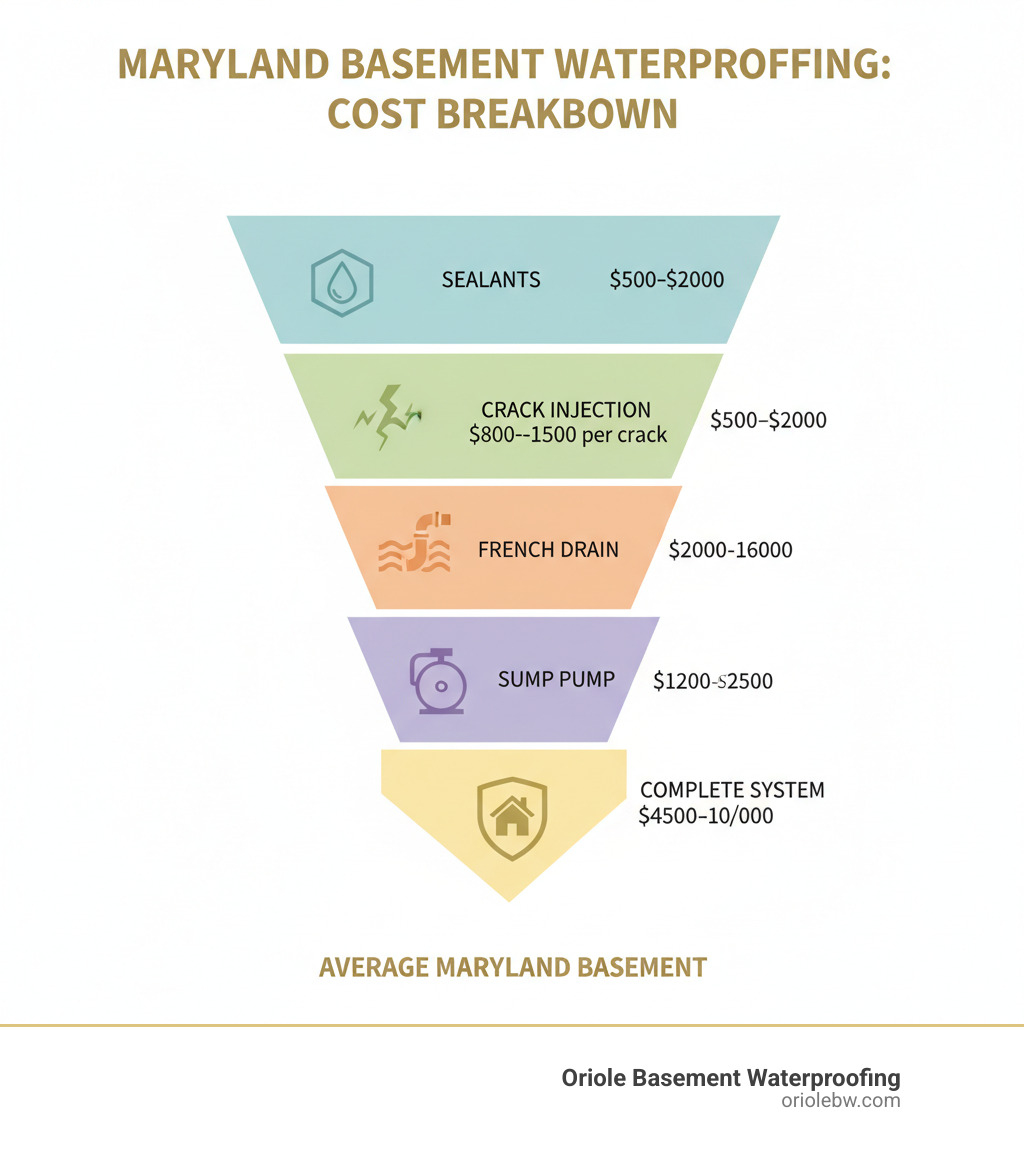 MARYLAND BASEMENT WATERPROFFING: COST BREAKBOWN

SEALANTS $500–$2000

CRACK INJECTION
$800--1500 per crack
$500–$2000

FRENCH DRAIN $2000-16000

SUMP PUMP $1200-$2500

COMPLETE SYSTEM
$4500–10/000

AVERAGE MARYLAND BASEMENT

Oriole Basement Waterproofing
oriolebw.com