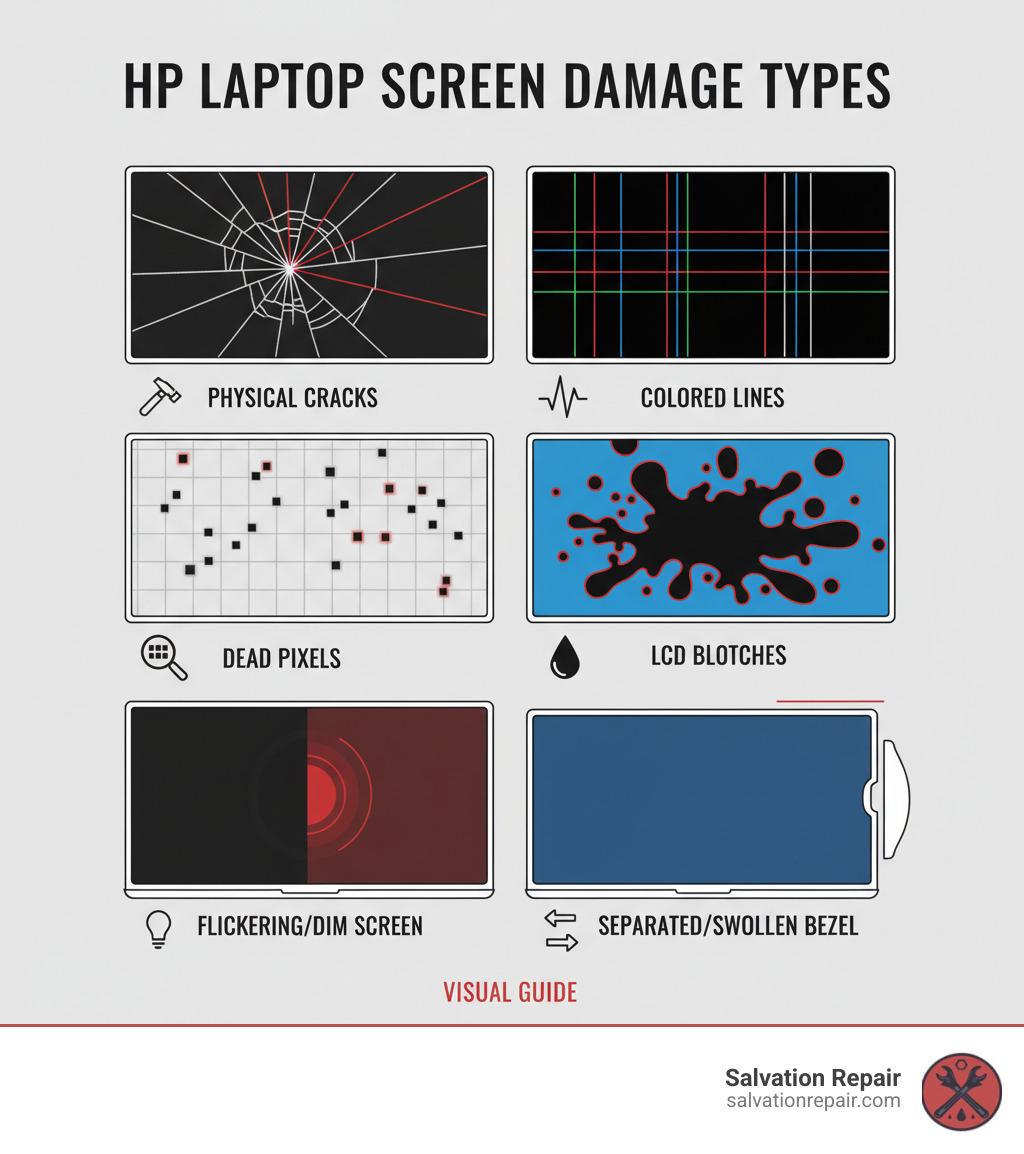 HP LAPTOP SCREEN DAMAGE TYPES

PHYSICAL CRACKS

COLORED LINES

DEAD PIXELS

LCD BLOTCHES

FLICKERING/DIM SCREEN

SEPARATED/SWOLLEN BEZEL

VISUAL GUIDE

Salvation Repair
salvationrepair.com