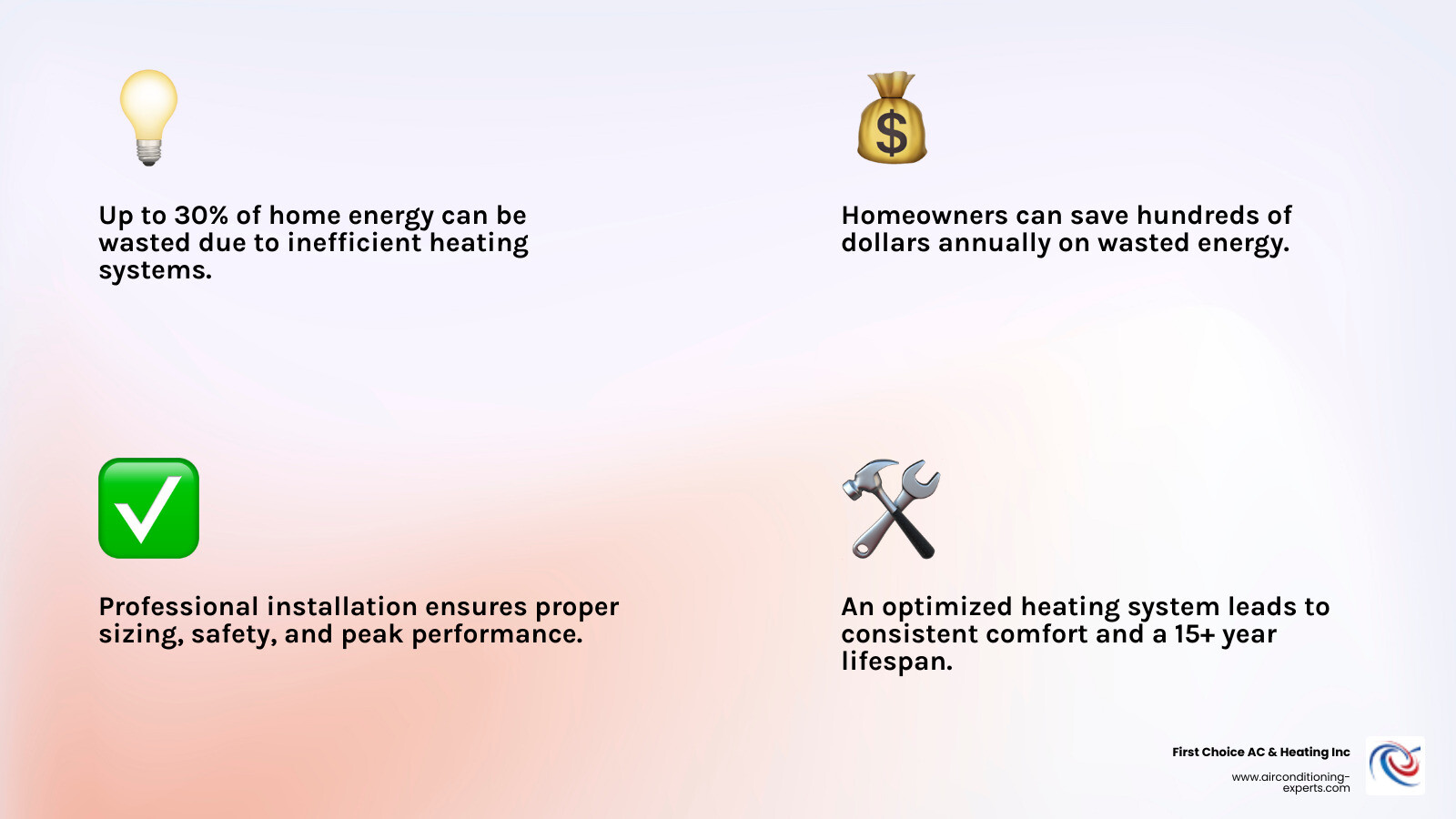 Up to 30% of home energy can be wasted due to inefficient heating systems.

Homeowners can save hundreds of dollars annually on wasted energy.

Professional installation ensures proper sizing, safety, and peak performance.

An optimized heating system leads to consistent comfort and a 15+ year lifespan.

First Choice AC & Heating Inc

www.airconditioning-experts.com