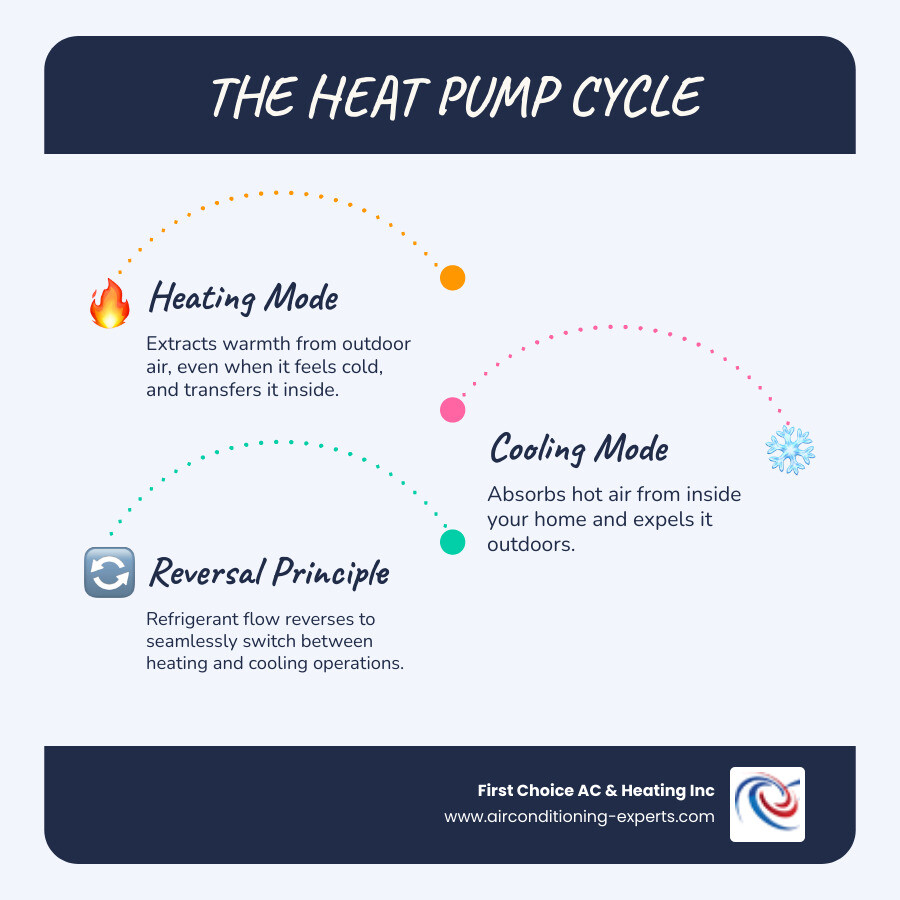 THE HEAT PUMP CYCLE

Heating Mode

Extracts warmth from outdoor air, even when it feels cold, and transfers it inside.

Cooling Mode

Absorbs hot air from inside your home and expels it outdoors.

Reversal Principle

Refrigerant flow reverses to seamlessly switch between heating and cooling operations.

First Choice AC & Heating Inc
www.airconditioning-experts.com