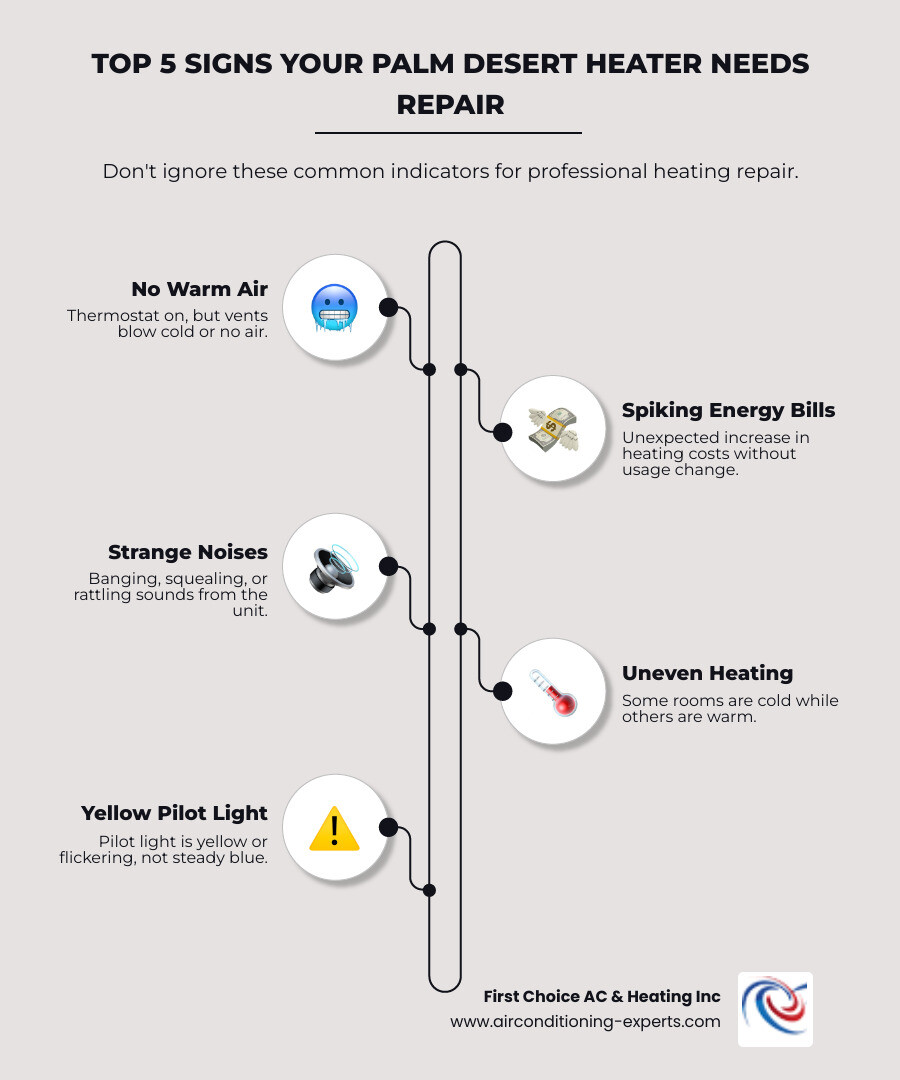 TOP 5 SIGNS YOUR PALM DESERT HEATER NEEDS REPAIR

Don't ignore these common indicators for professional heating repair.

No Warm Air
Thermostat on, but vents blow cold or no air.

Spiking Energy Bills
Unexpected increase in heating costs without usage change.

Strange Noises
Banging, squealing, or rattling sounds from the unit.

Uneven Heating
Some rooms are cold while others are warm.

Yellow Pilot Light
Pilot light is yellow or flickering, not steady blue.

First Choice AC & Heating Inc
www.airconditioning-experts.com