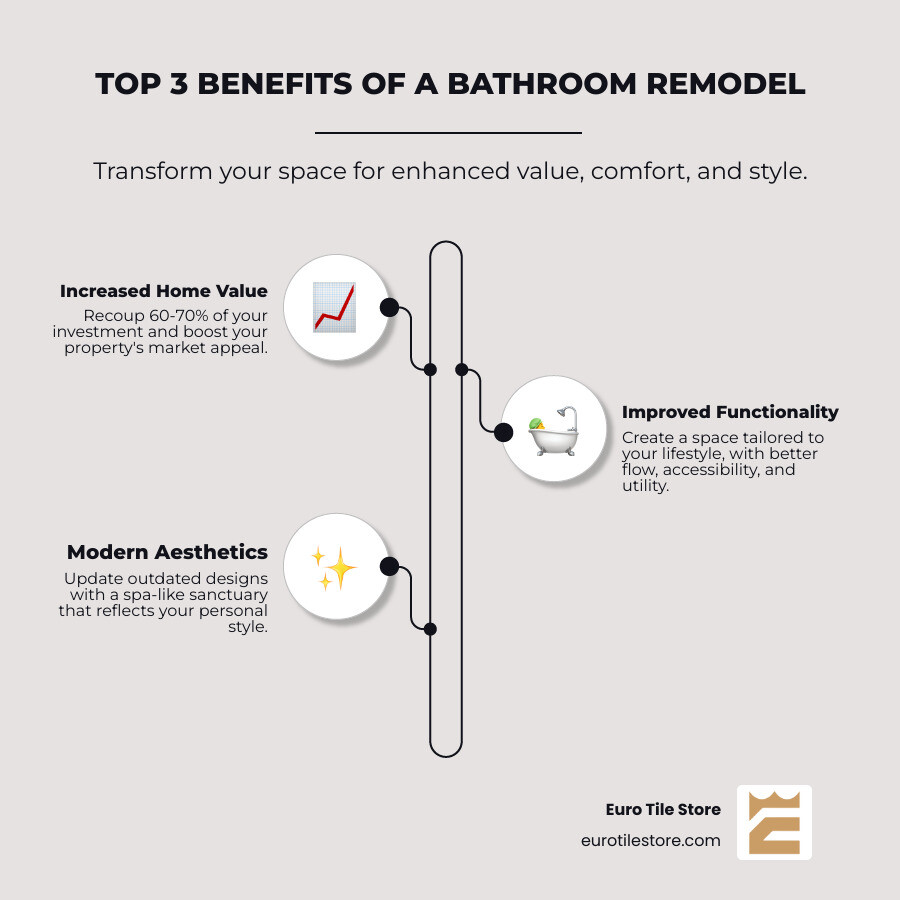 TOP 3 BENEFITS OF A BATHROOM REMODEL

Transform your space for enhanced value, comfort, and style.

Increased Home Value
Recoup 60-70% of your investment and boost your property's market appeal.

Improved Functionality
Create a space tailored to your lifestyle, with better flow, accessibility, and utility.

Modern Aesthetics
Update outdated designs with a spa-like sanctuary that reflects your personal style.

Euro Tile Store
eurotilestore.com