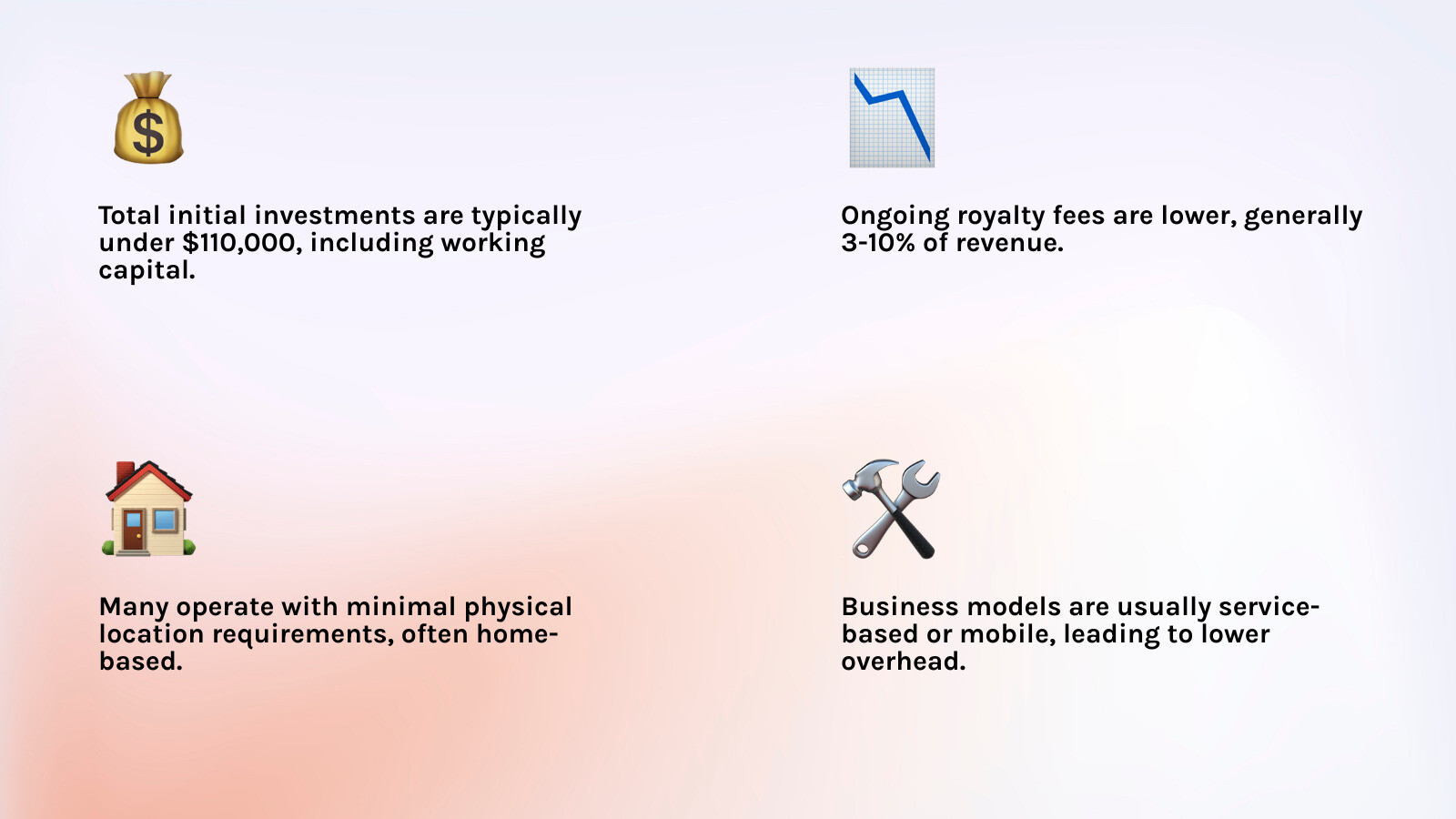 Total initial investments are typically under \$110,000, including working capital.

Ongoing royalty fees are lower, generally 3-10% of revenue.

Many operate with minimal physical location requirements, often home-based.

Business models are usually service-based or mobile, leading to lower overhead.