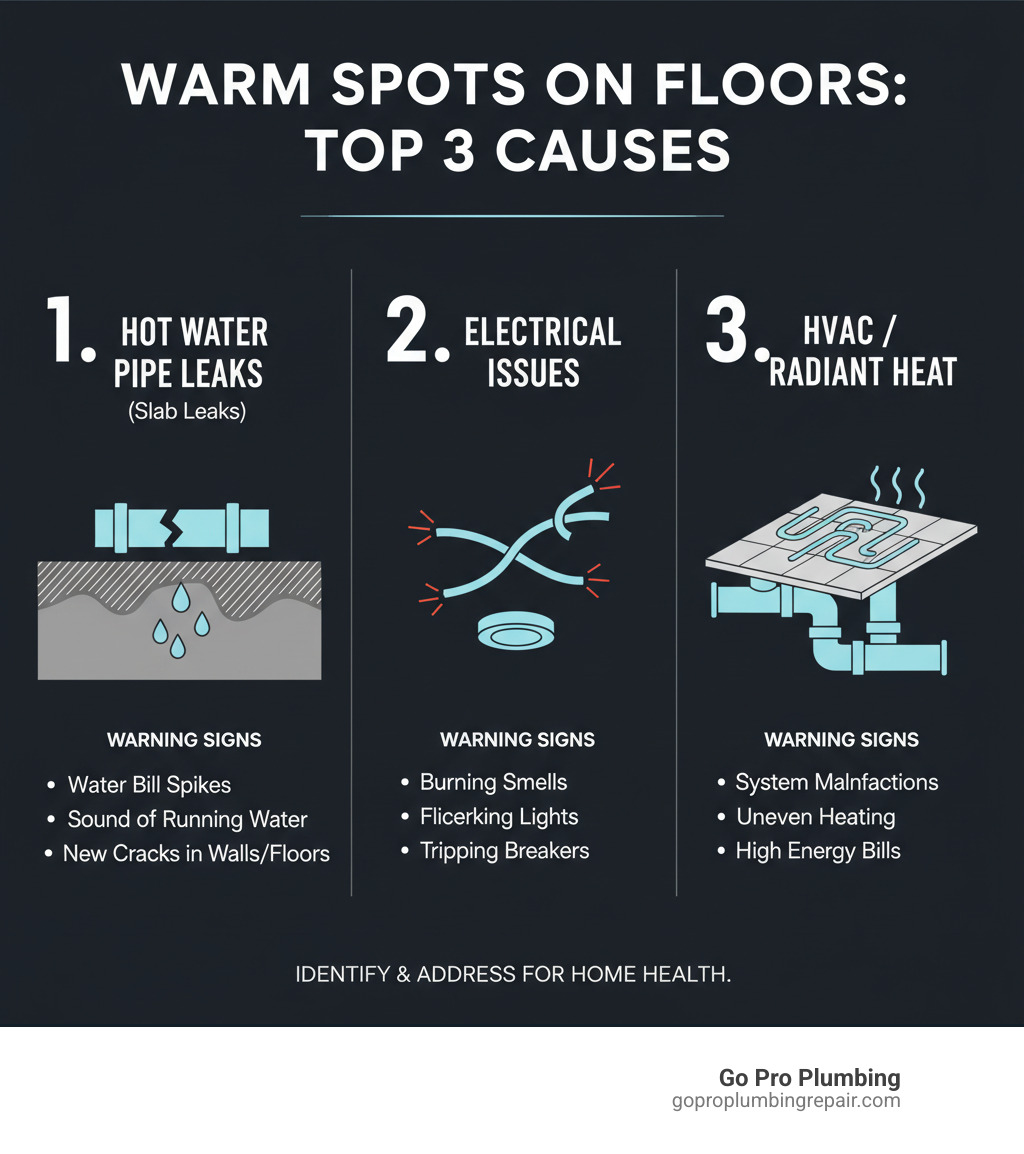 WARM SPOTS ON FLOORS: TOP 3 CAUSES

1. HOT WATER PIPE LEAKS
(Slab Leaks)

WARNING SIGNS
• Water Bill Spikes
• Sound of Running Water
• New Cracks in Walls/Floors

2. ELECTRICAL ISSUES

WARNING SIGNS
• Burning Smells
• Flicerking Lights
• Tripping Breakers

3. HVAC / RADIANT HEAT

WARNING SIGNS
• System Malnfactions
• Uneven Heating
• High Energy Bills

IDENTIFY & ADDRESS FOR HOME HEALTH.

Go Pro Plumbing
goproplumbingrepair.com