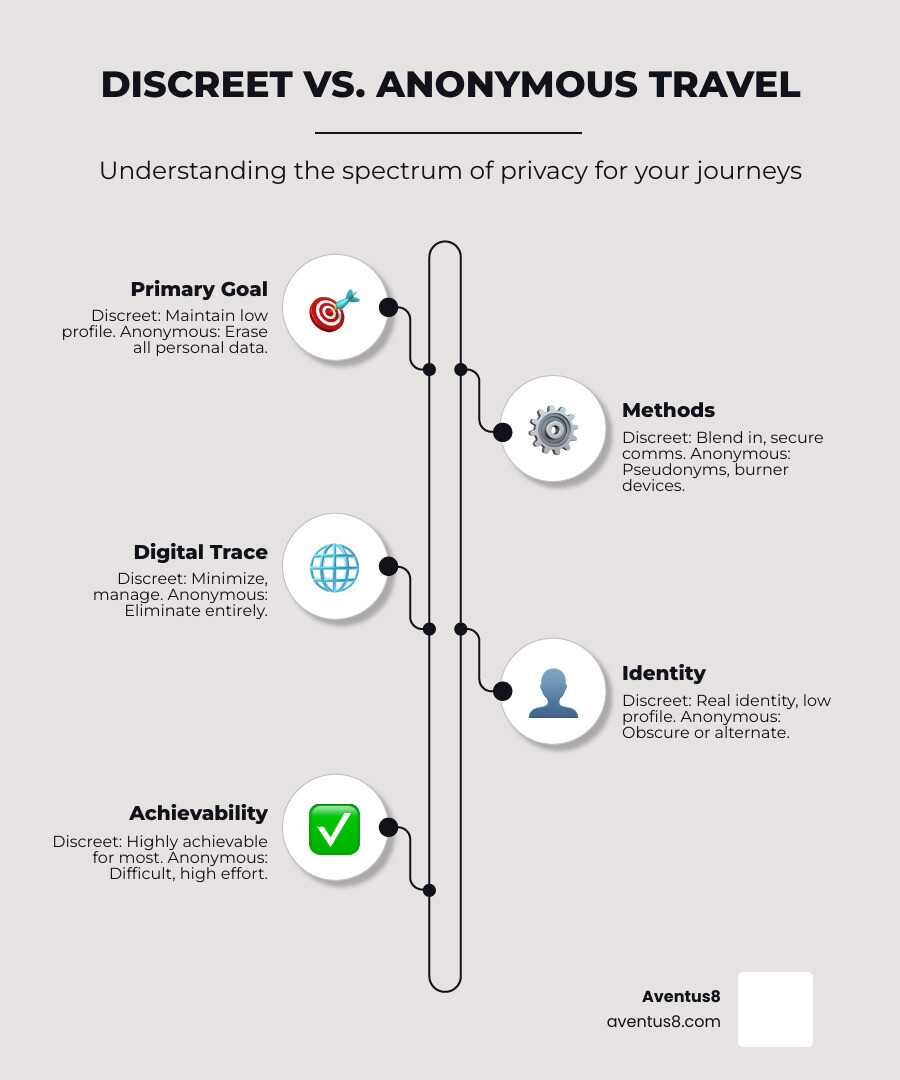 DISCREET VS. ANONYMOUS TRAVEL

Understanding the spectrum of privacy for your journeys

Primary Goal
Discreet: Maintain low profile. Anonymous: Erase all personal data.

Methods
Discreet: Blend in, secure comms. Anonymous: Pseudonyms, burner devices.

Digital Trace
Discreet: Minimize, manage. Anonymous: Eliminate entirely.

Identity
Discreet: Real identity, low profile. Anonymous: Obscure or alternate.

Achievability
Discreet: Highly achievable for most. Anonymous: Difficult, high effort.

Aventus8
aventus8.com