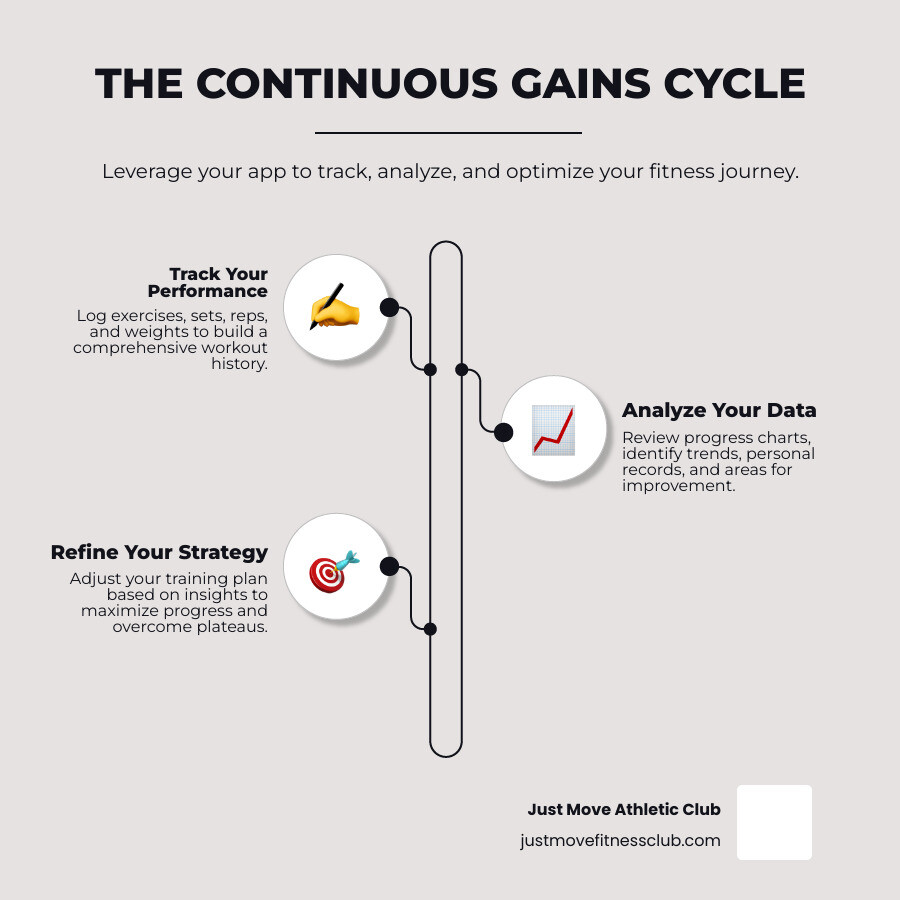 THE CONTINUOUS GAINS CYCLE

Leverage your app to track, analyze, and optimize your fitness journey.

Track Your Performance
Log exercises, sets, reps, and weights to build a comprehensive workout history.

Analyze Your Data
Review progress charts, identify trends, personal records, and areas for improvement.

Refine Your Strategy
Adjust your training plan based on insights to maximize progress and overcome plateaus.

Just Move Athletic Club
justmovefitnessclub.com