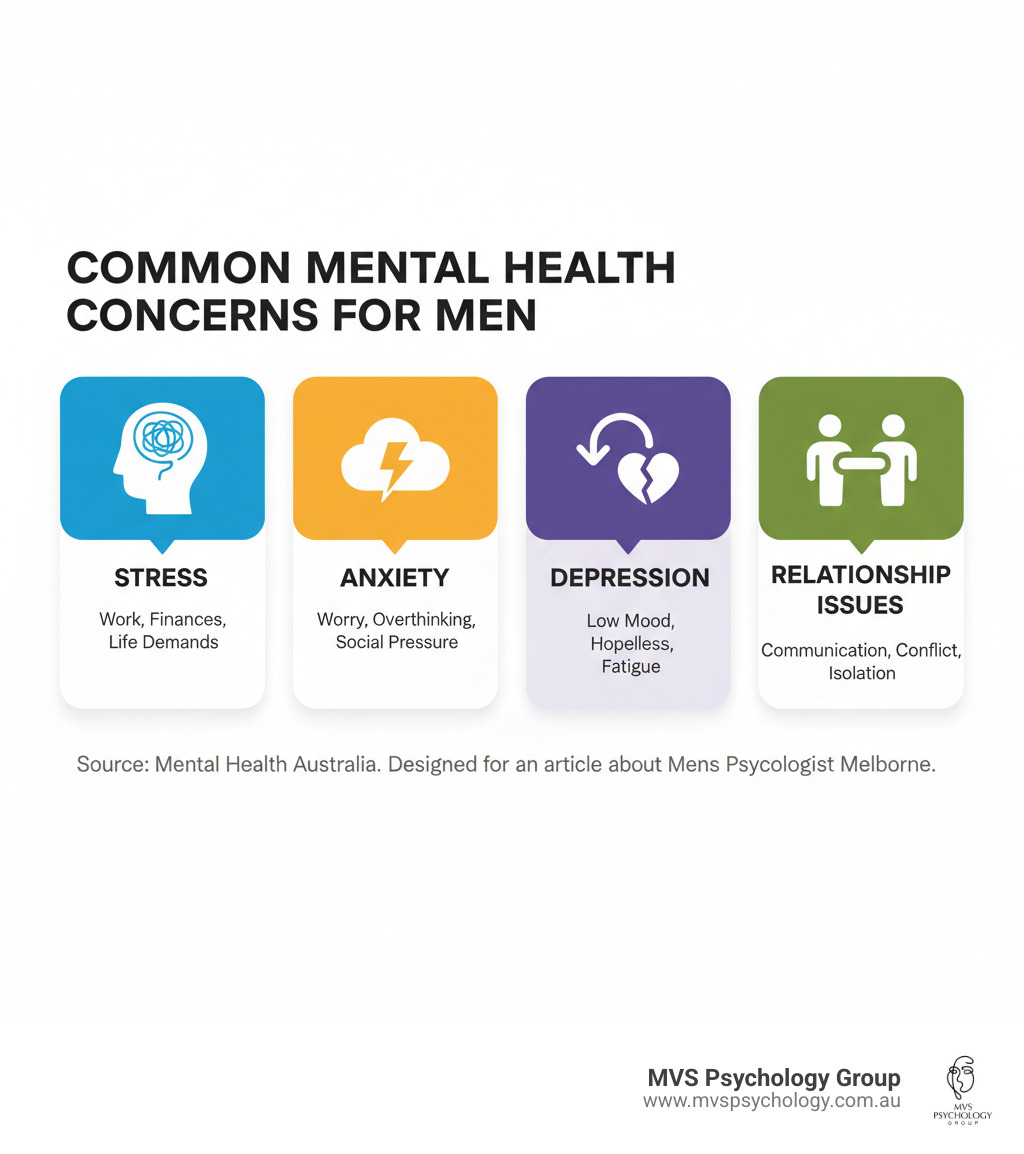 COMMON MENTAL HEALTH CONCERNS FOR MEN

STRESS
Work, Finances, Life Demands

ANXIETY
Worry, Overthinking, Social Pressure

DEPRESSION
Low Mood, Hopeless, Fatigue

RELATIONSHIP ISSUES
Communication, Conflict, Isolation

Source: Mental Health Australia. Designed for an article about Mens Psycologist Melborne.

MVS Psychology Group
www.mvspsychology.com.au

MVS PSYCHOLOGY GROUP