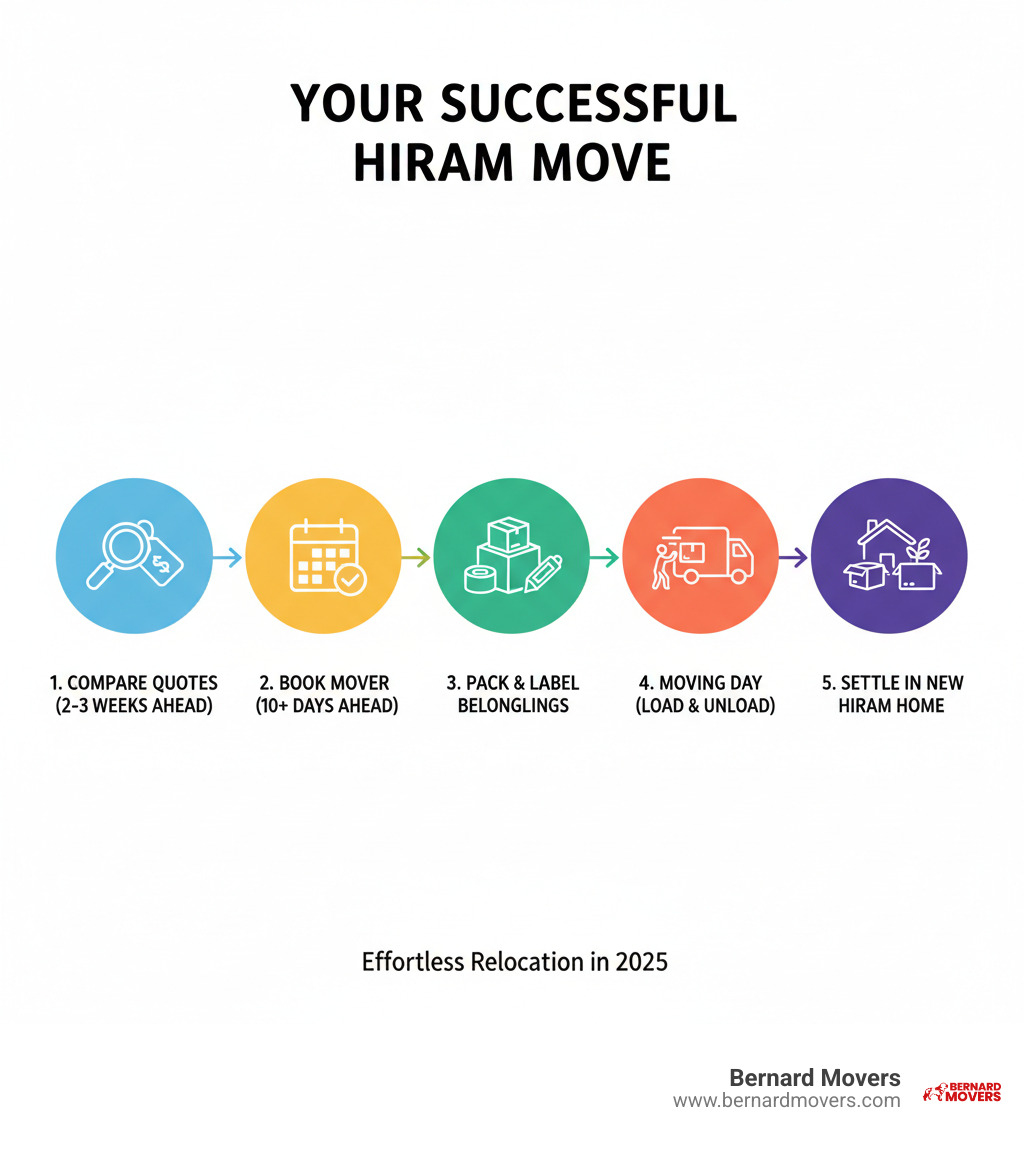 YOUR SUCCESSFUL HIRAM MOVE

1. COMPARE QUOTES (2-3 WEEKS AHEAD)

2. BOOK MOVER (10+ DAYS AHEAD)

3. PACK & LABEL BELONGLINGS

4. MOVING DAY (LOAD & UNLOAD)

5. SETTLE IN NEW HIRAM HOME

Effortless Relocation in 2025

Bernard Movers
www.bernardmovers.com

BERNARD MOVERS