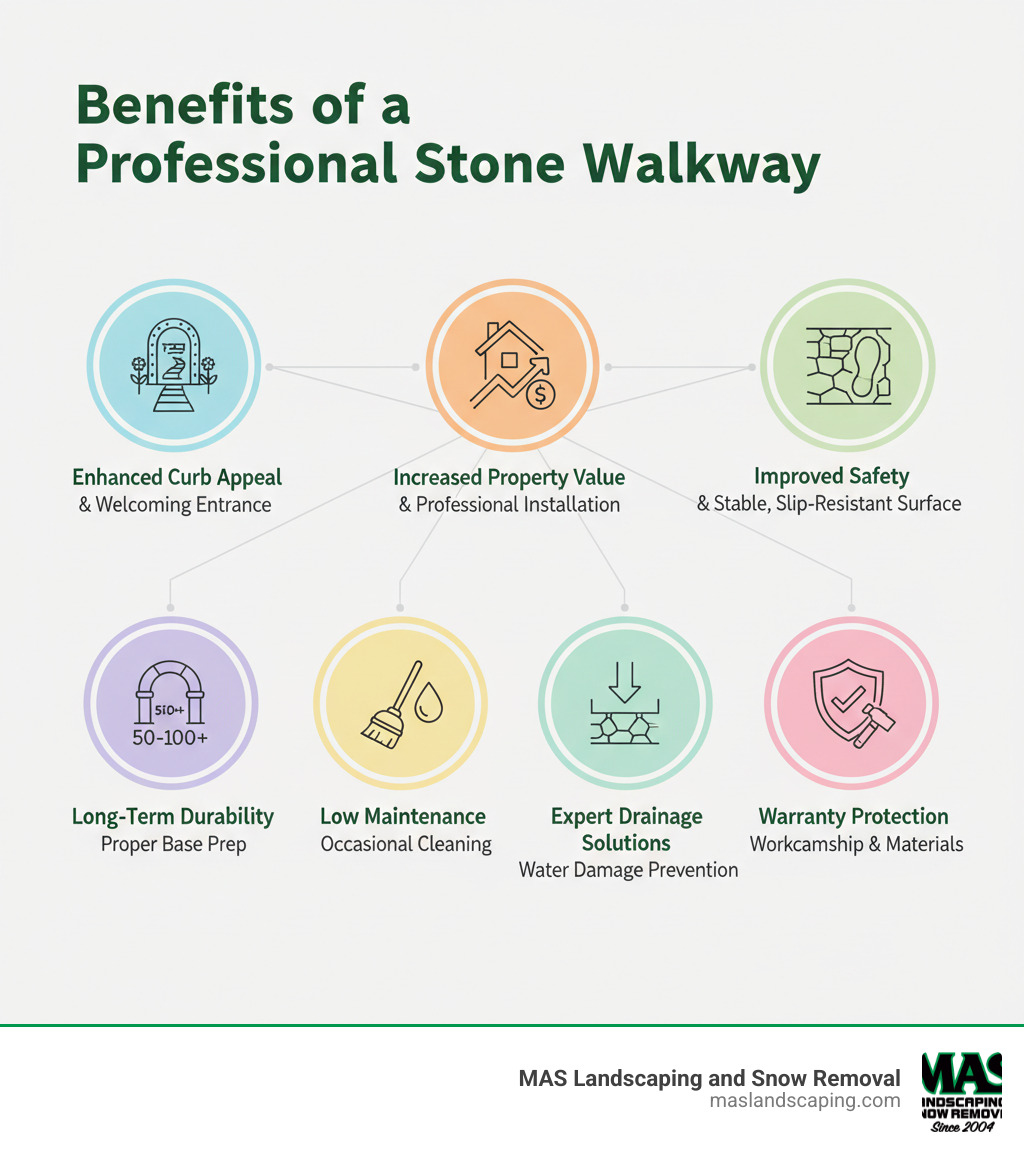 Benefits of a Professional Stone Walkway

Enhanced Curb Appeal
& Welcoming Entrance

Increased Property Value
& Professional Installation

Improved Safety
& Stable, Slip-Resistant Surface

510+
50-100+

Long-Term Durability
Proper Base Prep

Low Maintenance
Occasional Cleaning

Expert Drainage Solutions
Water Damage Prevention

Warranty Protection
Workcamship & Materials

MAS Landscaping and Snow Removal
maslandscaping.com

MAS
LANDSCAPING
SNOW REMOVAL
Since 2004