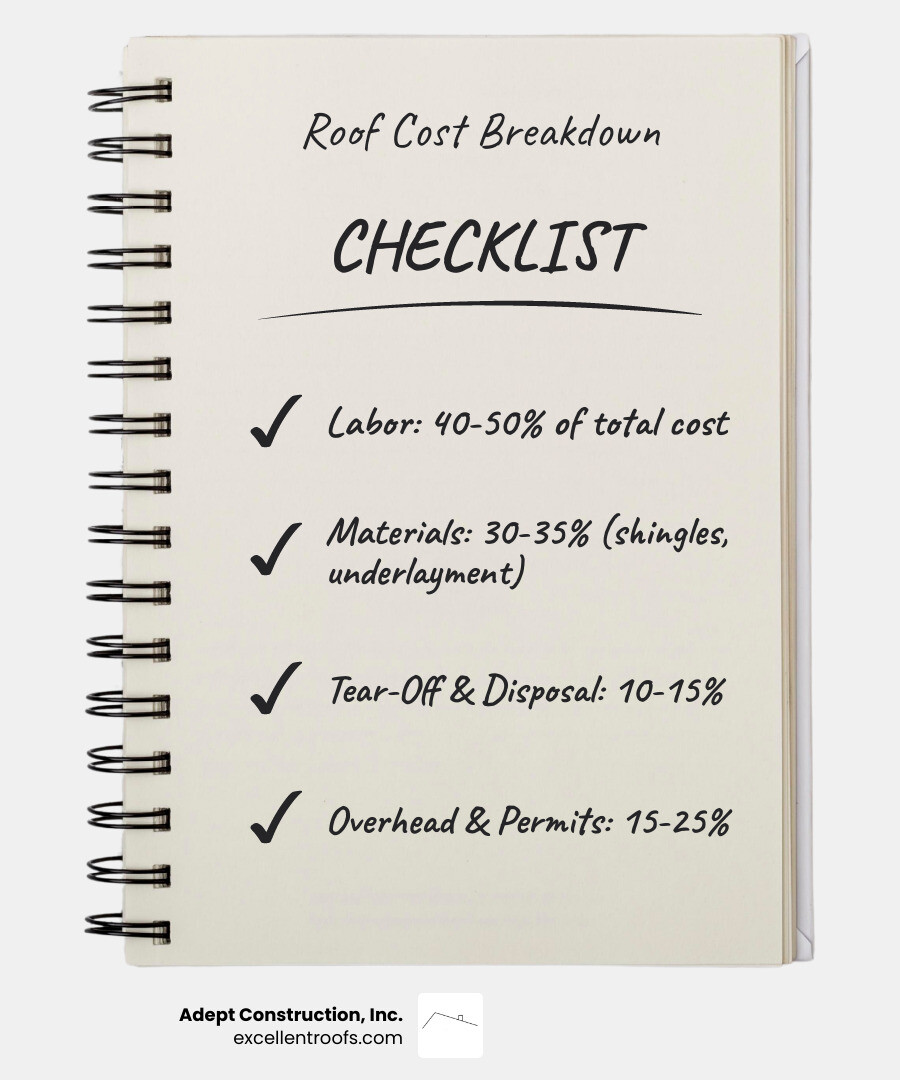 Roof Cost Breakdown

CHECKLIST

✓ Labor: 40-50% of total cost

✓ Materials: 30-35% (shingles, underlayment)

✓ Tear-Off & Disposal: 10-15%

✓ Overhead & Permits: 15-25%

Adept Construction, Inc.
excellentroofs.com