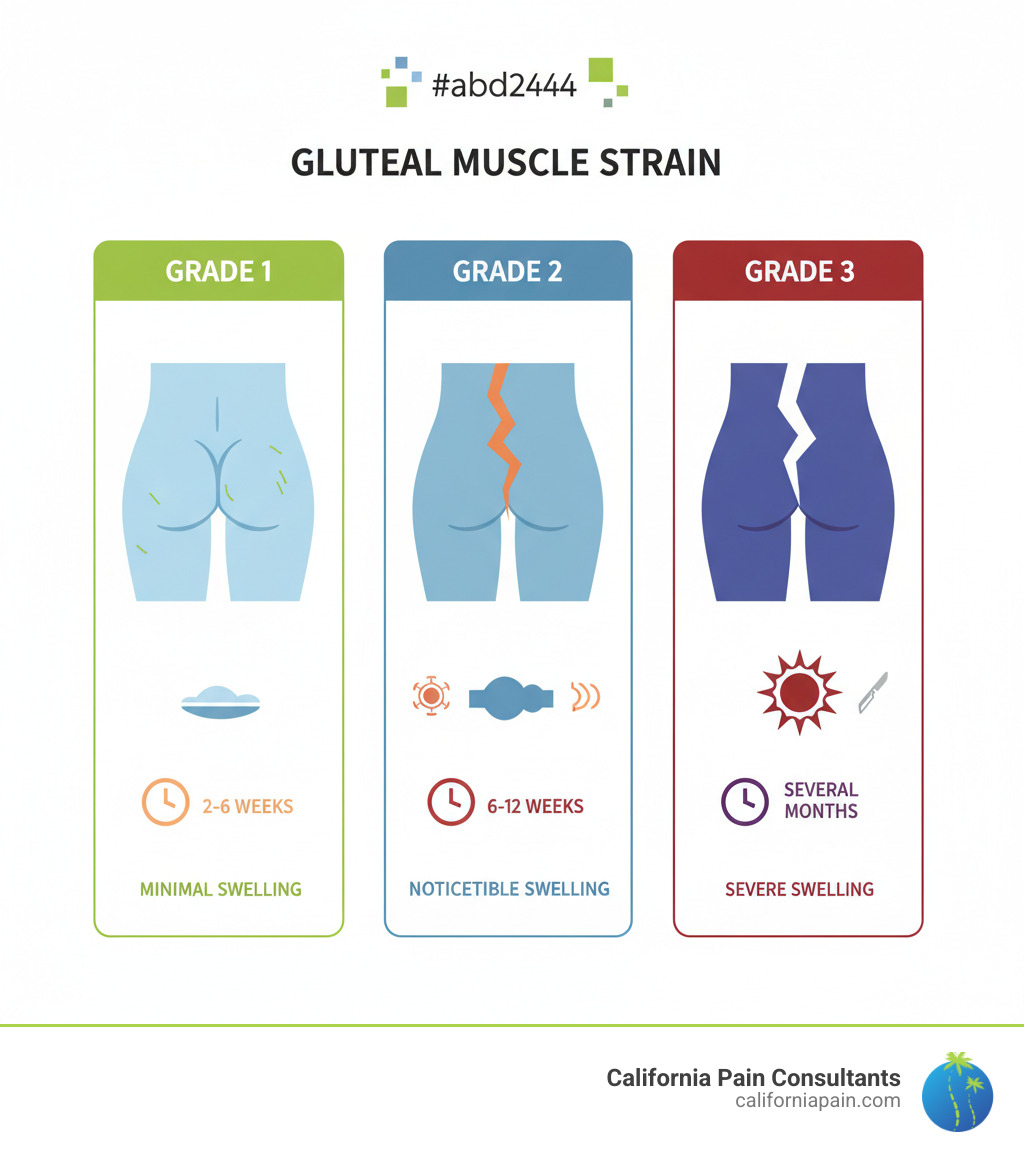 #abd2444

GLUTEAL MUSCLE STRAIN

GRADE 1

2-6 WEEKS

MINIMAL SWELLING

GRADE 2

6-12 WEEKS

NOTICETIBLE SWELLING

GRADE 3

SEVERAL MONTHS

SEVERE SWELLING

California Pain Consultants
californiapain.com