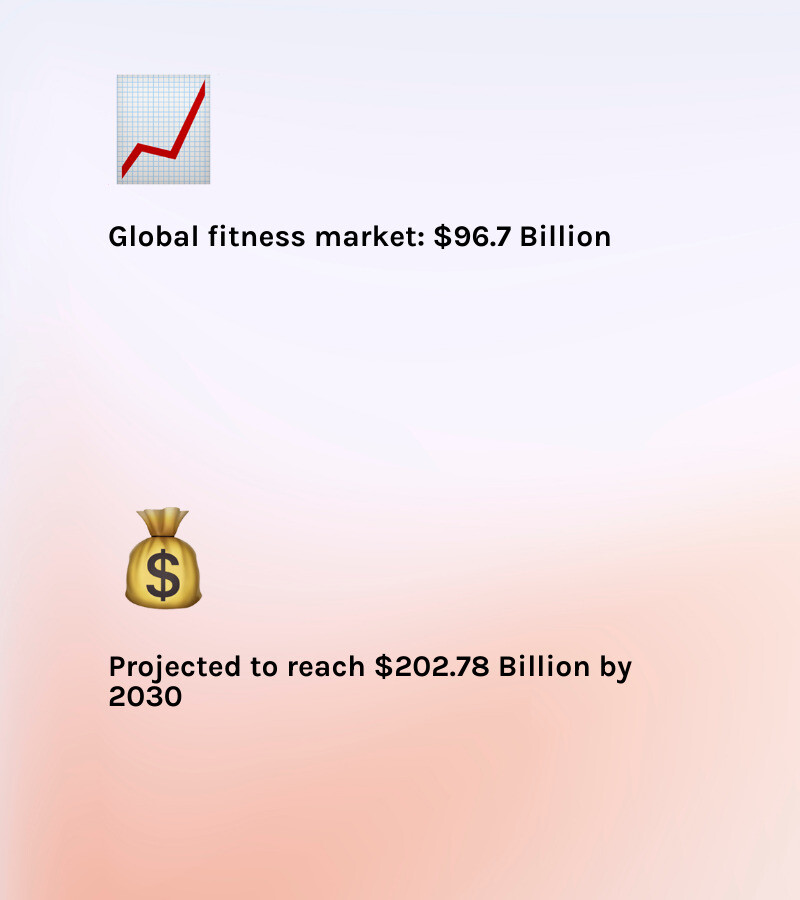 Global fitness market: \$96.7 Billion

Projected to reach \$202.78 Billion by 2030