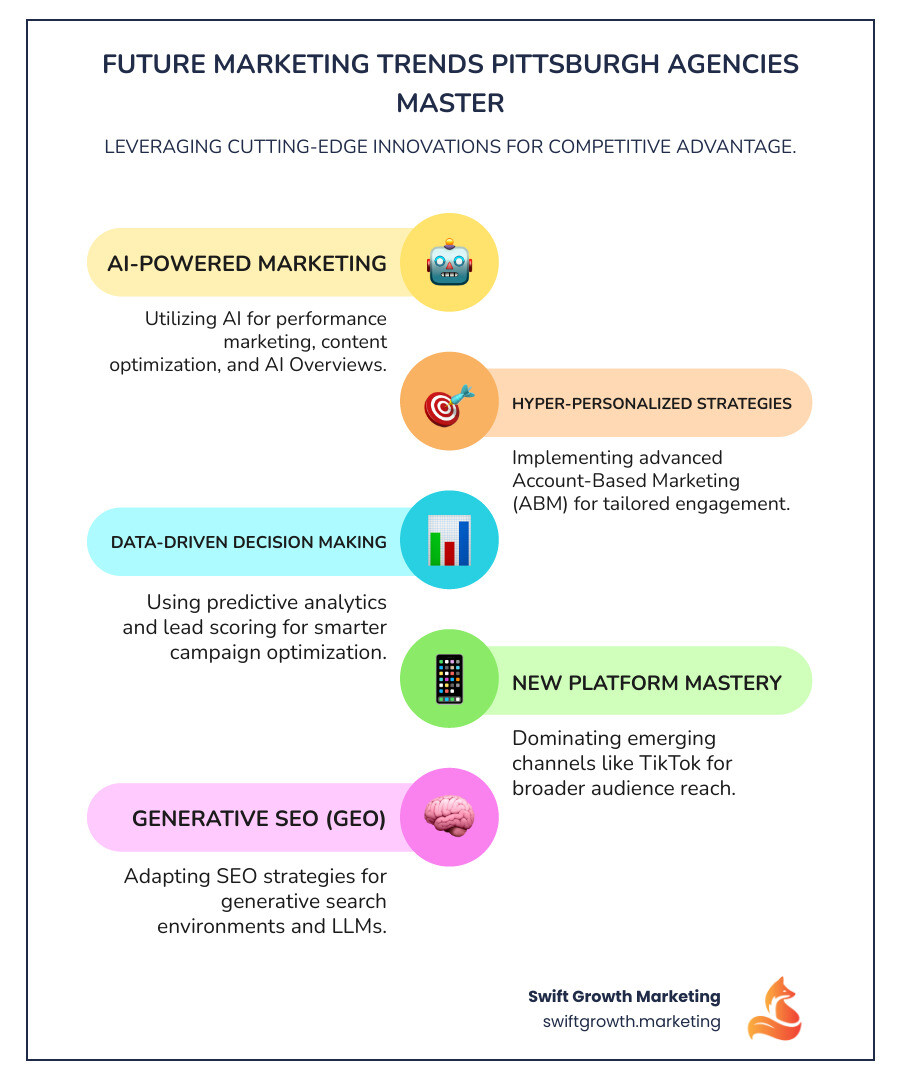 FUTURE MARKETING TRENDS PITTSBURGH AGENCIES MASTER

LEVERAGING CUTTING-EDGE INNOVATIONS FOR COMPETITIVE ADVANTAGE.

AI-POWERED MARKETING

Utilizing AI for performance marketing, content optimization, and AI Overviews.

HYPER-PERSONALIZED STRATEGIES

Implementing advanced Account-Based Marketing (ABM) for tailored engagement.

DATA-DRIVEN DECISION MAKING

Using predictive analytics and lead scoring for smarter campaign optimization.

NEW PLATFORM MASTERY

Dominating emerging channels like TikTok for broader audience reach.

GENERATIVE SEO (GEO)

Adapting SEO strategies for generative search environments and LLMs.

Swift Growth Marketing
swiftgrowth.marketing