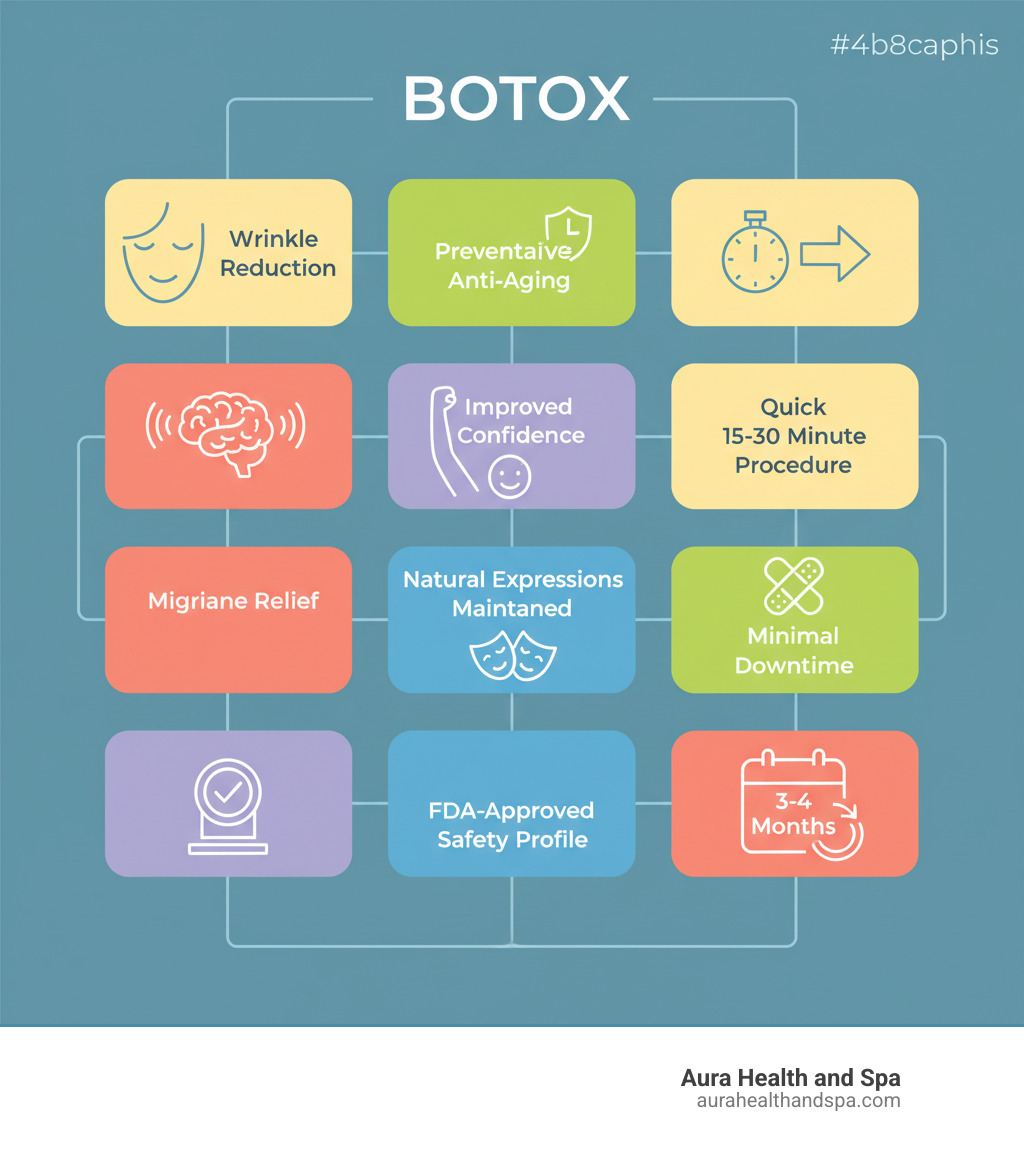 #4b8caphis

BOTOX

Wrinkle Reduction

Preventaive Anti-Aging

Improved Confidence

Quick 15-30 Minute Procedure

Migriane Relief

Natural Expressions Maintaned

Minimal Downtime

FDA-Approved Safety Profile

3-4 Months

Aura Health and Spa
aurahealthandspa.com